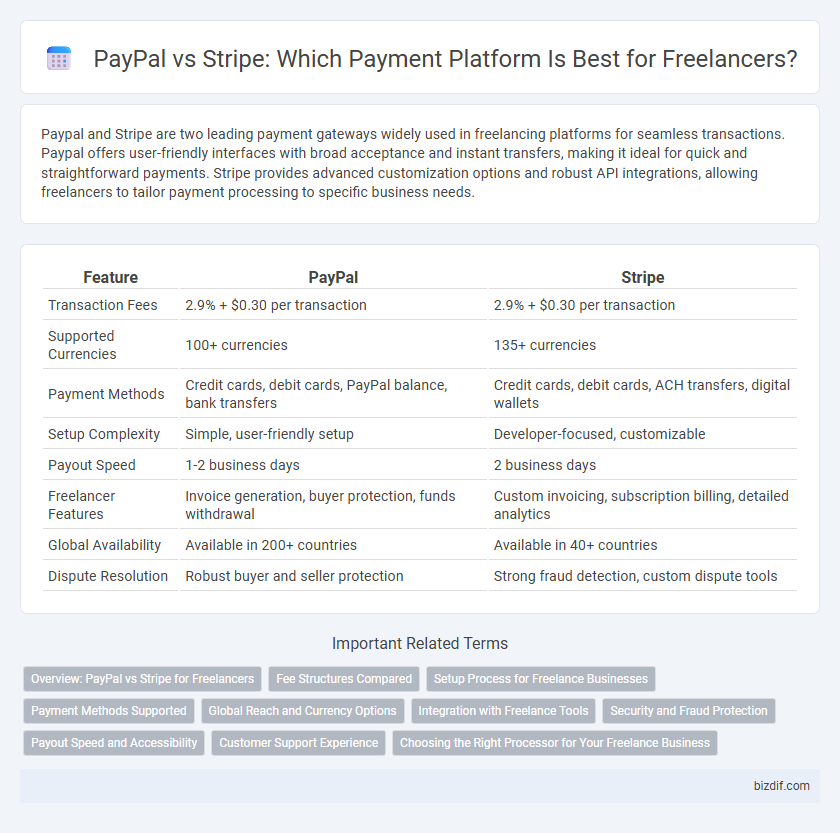 PayPal vs Stripe: Which Payment Platform Is Best for Freelancers?

Paypal and Stripe are two leading payment gateways widely used in freelancing platforms for seamless transactions. Paypal offers user-friendly interfaces with broad acceptance and instant transfers, making it ideal for quick and straightforward payments. Stripe provides advanced customization options and robust API integrations, allowing freelancers to tailor payment processing to specific business needs.

| Feature | PayPal | Stripe |
|---|---|---|
| Transaction Fees | 2.9% + \$0.30 per transaction | 2.9% + \$0.30 per transaction |
| Supported Currencies | 100+ currencies | 135+ currencies |
| Payment Methods | Credit cards, debit cards, PayPal balance, bank transfers | Credit cards, debit cards, ACH transfers, digital wallets |
| Setup Complexity | Simple, user-friendly setup | Developer-focused, customizable |
| Payout Speed | 1-2 business days | 2 business days |
| Freelancer Features | Invoice generation, buyer protection, funds withdrawal | Custom invoicing, subscription billing, detailed analytics |
| Global Availability | Available in 200+ countries | Available in 40+ countries |
| Dispute Resolution | Robust buyer and seller protection | Strong fraud detection, custom dispute tools |

Important Related Terms

Overview: PayPal vs Stripe for Freelancers
Fee Structures Compared
Setup Process for Freelance Businesses
Payment Methods Supported
Global Reach and Currency Options
Integration with Freelance Tools
Security and Fraud Protection
Payout Speed and Accessibility
Customer Support Experience
Choosing the Right Processor for Your Freelance Business

bizdif.com