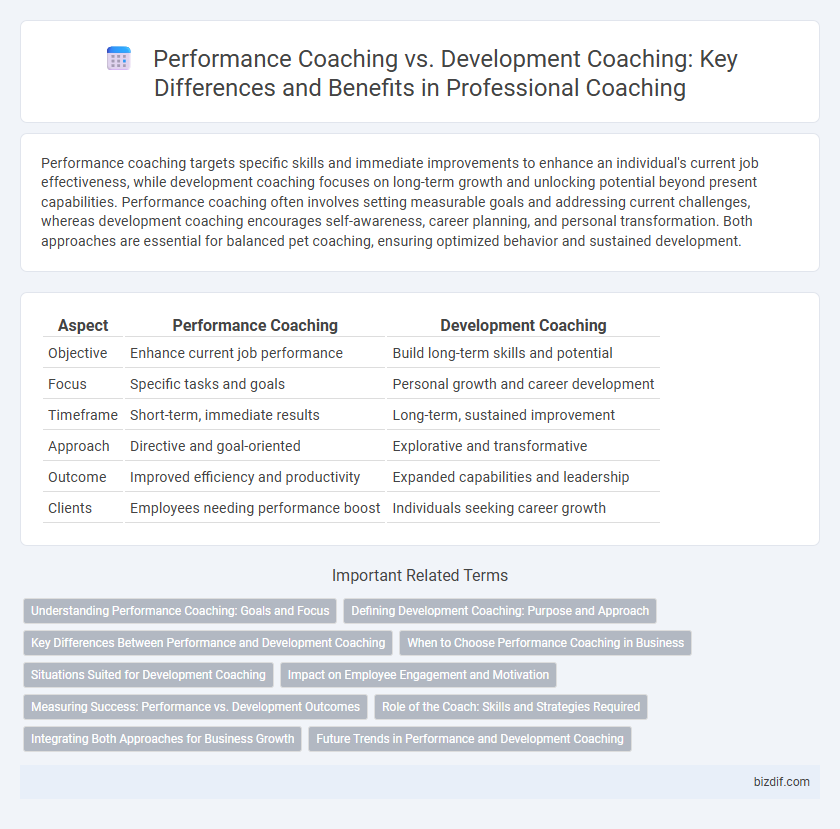 Performance Coaching vs. Development Coaching: Key Differences and Benefits in Professional Coaching

Performance coaching targets specific skills and immediate improvements to enhance an individual's current job effectiveness, while development coaching focuses on long-term growth and unlocking potential beyond present capabilities. Performance coaching often involves setting measurable goals and addressing current challenges, whereas development coaching encourages self-awareness, career planning, and personal transformation. Both approaches are essential for balanced pet coaching, ensuring optimized behavior and sustained development.

| Aspect | Performance Coaching | Development Coaching |
|---|---|---|
| Objective | Enhance current job performance | Build long-term skills and potential |
| Focus | Specific tasks and goals | Personal growth and career development |
| Timeframe | Short-term, immediate results | Long-term, sustained improvement |
| Approach | Directive and goal-oriented | Explorative and transformative |
| Outcome | Improved efficiency and productivity | Expanded capabilities and leadership |
| Clients | Employees needing performance boost | Individuals seeking career growth |

Important Related Terms

Understanding Performance Coaching: Goals and Focus
Defining Development Coaching: Purpose and Approach
Key Differences Between Performance and Development Coaching
When to Choose Performance Coaching in Business
Situations Suited for Development Coaching
Impact on Employee Engagement and Motivation
Measuring Success: Performance vs. Development Outcomes
Role of the Coach: Skills and Strategies Required
Integrating Both Approaches for Business Growth
Future Trends in Performance and Development Coaching

bizdif.com