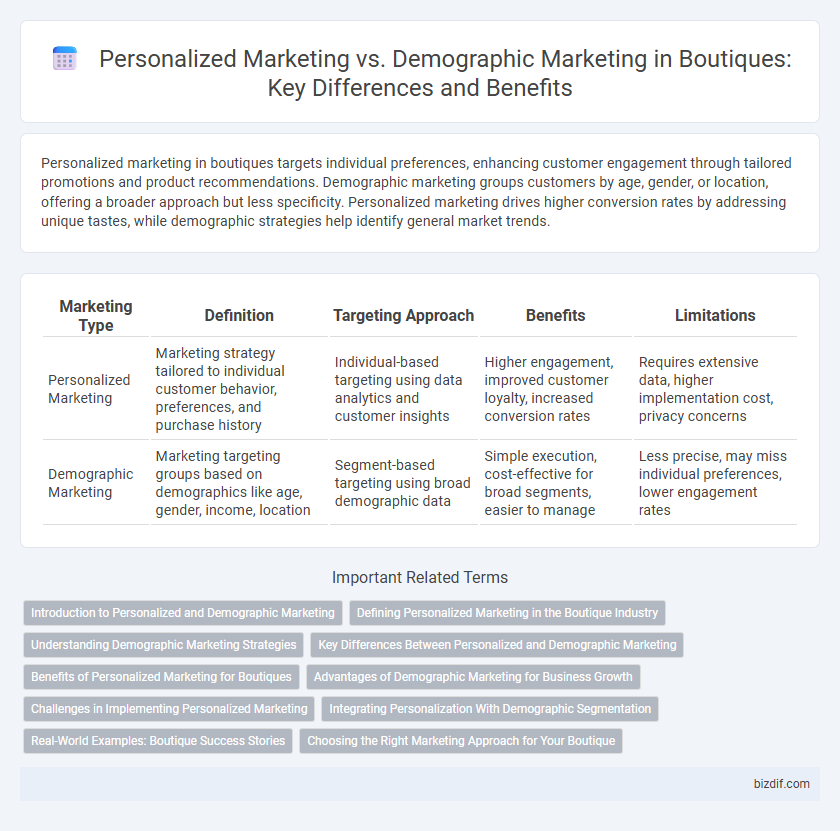 Personalized Marketing vs. Demographic Marketing in Boutiques: Key Differences and Benefits

Personalized marketing in boutiques targets individual preferences, enhancing customer engagement through tailored promotions and product recommendations. Demographic marketing groups customers by age, gender, or location, offering a broader approach but less specificity. Personalized marketing drives higher conversion rates by addressing unique tastes, while demographic strategies help identify general market trends.

| Marketing Type | Definition | Targeting Approach | Benefits | Limitations |
|---|---|---|---|---|
| Personalized Marketing | Marketing strategy tailored to individual customer behavior, preferences, and purchase history | Individual-based targeting using data analytics and customer insights | Higher engagement, improved customer loyalty, increased conversion rates | Requires extensive data, higher implementation cost, privacy concerns |
| Demographic Marketing | Marketing targeting groups based on demographics like age, gender, income, location | Segment-based targeting using broad demographic data | Simple execution, cost-effective for broad segments, easier to manage | Less precise, may miss individual preferences, lower engagement rates |

Important Related Terms

Introduction to Personalized and Demographic Marketing
Defining Personalized Marketing in the Boutique Industry
Understanding Demographic Marketing Strategies
Key Differences Between Personalized and Demographic Marketing
Benefits of Personalized Marketing for Boutiques
Advantages of Demographic Marketing for Business Growth
Challenges in Implementing Personalized Marketing
Integrating Personalization With Demographic Segmentation
Real-World Examples: Boutique Success Stories
Choosing the Right Marketing Approach for Your Boutique

bizdif.com