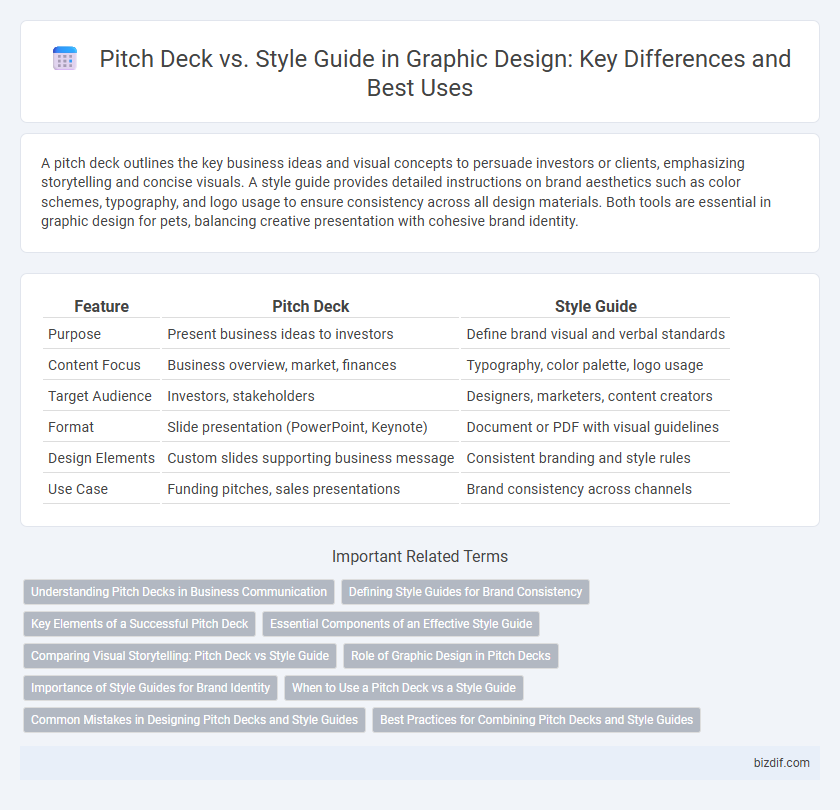 Pitch Deck vs. Style Guide in Graphic Design: Key Differences and Best Uses

A pitch deck outlines the key business ideas and visual concepts to persuade investors or clients, emphasizing storytelling and concise visuals. A style guide provides detailed instructions on brand aesthetics such as color schemes, typography, and logo usage to ensure consistency across all design materials. Both tools are essential in graphic design for pets, balancing creative presentation with cohesive brand identity.

| Feature | Pitch Deck | Style Guide |
|---|---|---|
| Purpose | Present business ideas to investors | Define brand visual and verbal standards |
| Content Focus | Business overview, market, finances | Typography, color palette, logo usage |
| Target Audience | Investors, stakeholders | Designers, marketers, content creators |
| Format | Slide presentation (PowerPoint, Keynote) | Document or PDF with visual guidelines |
| Design Elements | Custom slides supporting business message | Consistent branding and style rules |
| Use Case | Funding pitches, sales presentations | Brand consistency across channels |

Important Related Terms

Understanding Pitch Decks in Business Communication
Defining Style Guides for Brand Consistency
Key Elements of a Successful Pitch Deck
Essential Components of an Effective Style Guide
Comparing Visual Storytelling: Pitch Deck vs Style Guide
Role of Graphic Design in Pitch Decks
Importance of Style Guides for Brand Identity
When to Use a Pitch Deck vs a Style Guide
Common Mistakes in Designing Pitch Decks and Style Guides
Best Practices for Combining Pitch Decks and Style Guides

bizdif.com