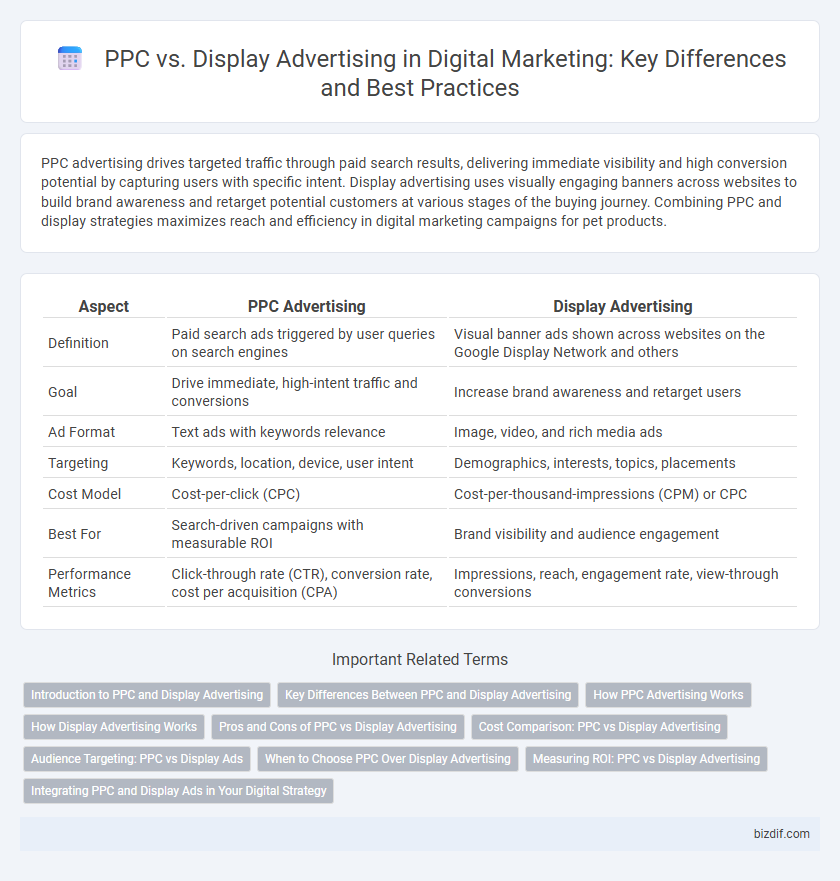 PPC vs. Display Advertising in Digital Marketing: Key Differences and Best Practices

PPC advertising drives targeted traffic through paid search results, delivering immediate visibility and high conversion potential by capturing users with specific intent. Display advertising uses visually engaging banners across websites to build brand awareness and retarget potential customers at various stages of the buying journey. Combining PPC and display strategies maximizes reach and efficiency in digital marketing campaigns for pet products.

| Aspect | PPC Advertising | Display Advertising |
|---|---|---|
| Definition | Paid search ads triggered by user queries on search engines | Visual banner ads shown across websites on the Google Display Network and others |
| Goal | Drive immediate, high-intent traffic and conversions | Increase brand awareness and retarget users |
| Ad Format | Text ads with keywords relevance | Image, video, and rich media ads |
| Targeting | Keywords, location, device, user intent | Demographics, interests, topics, placements |
| Cost Model | Cost-per-click (CPC) | Cost-per-thousand-impressions (CPM) or CPC |
| Best For | Search-driven campaigns with measurable ROI | Brand visibility and audience engagement |
| Performance Metrics | Click-through rate (CTR), conversion rate, cost per acquisition (CPA) | Impressions, reach, engagement rate, view-through conversions |

Important Related Terms

Introduction to PPC and Display Advertising
Key Differences Between PPC and Display Advertising
How PPC Advertising Works
How Display Advertising Works
Pros and Cons of PPC vs Display Advertising
Cost Comparison: PPC vs Display Advertising
Audience Targeting: PPC vs Display Ads
When to Choose PPC Over Display Advertising
Measuring ROI: PPC vs Display Advertising
Integrating PPC and Display Ads in Your Digital Strategy

bizdif.com