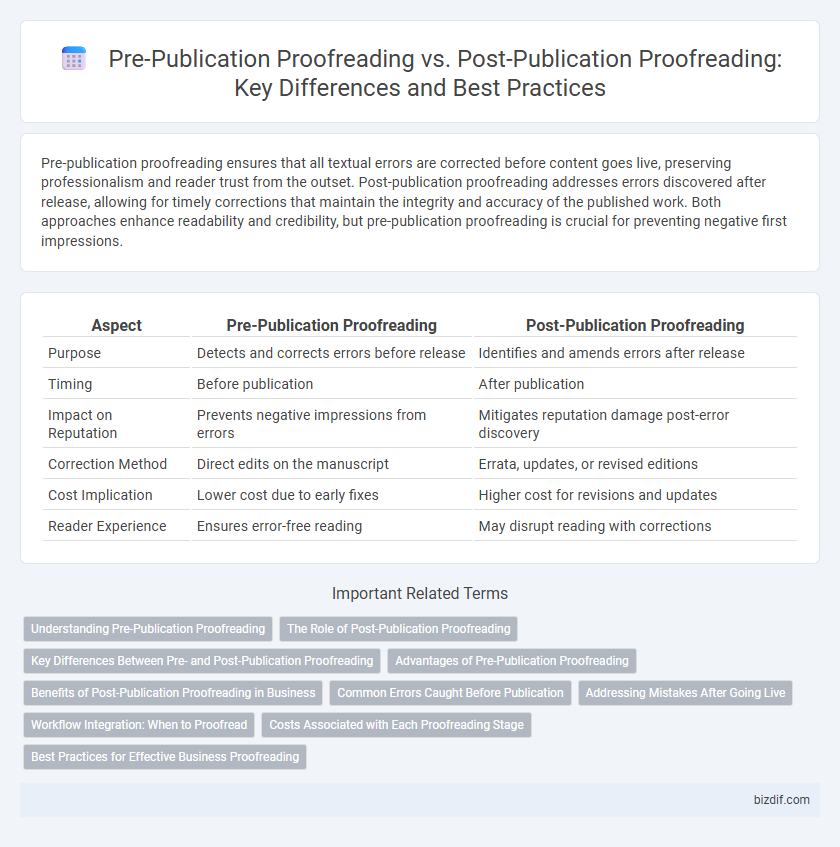 Pre-Publication Proofreading vs. Post-Publication Proofreading: Key Differences and Best Practices

Pre-publication proofreading ensures that all textual errors are corrected before content goes live, preserving professionalism and reader trust from the outset. Post-publication proofreading addresses errors discovered after release, allowing for timely corrections that maintain the integrity and accuracy of the published work. Both approaches enhance readability and credibility, but pre-publication proofreading is crucial for preventing negative first impressions.

| Aspect | Pre-Publication Proofreading | Post-Publication Proofreading |
|---|---|---|
| Purpose | Detects and corrects errors before release | Identifies and amends errors after release |
| Timing | Before publication | After publication |
| Impact on Reputation | Prevents negative impressions from errors | Mitigates reputation damage post-error discovery |
| Correction Method | Direct edits on the manuscript | Errata, updates, or revised editions |
| Cost Implication | Lower cost due to early fixes | Higher cost for revisions and updates |
| Reader Experience | Ensures error-free reading | May disrupt reading with corrections |

Important Related Terms

Understanding Pre-Publication Proofreading
The Role of Post-Publication Proofreading
Key Differences Between Pre- and Post-Publication Proofreading
Advantages of Pre-Publication Proofreading
Benefits of Post-Publication Proofreading in Business
Common Errors Caught Before Publication
Addressing Mistakes After Going Live
Workflow Integration: When to Proofread
Costs Associated with Each Proofreading Stage
Best Practices for Effective Business Proofreading

bizdif.com