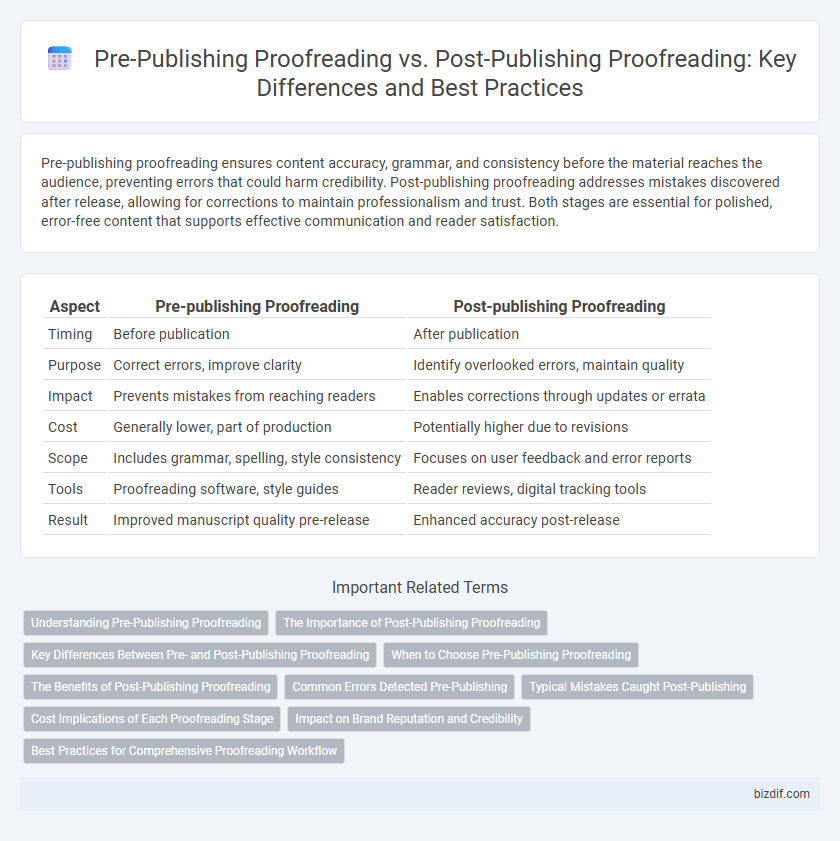 Pre-Publishing Proofreading vs. Post-Publishing Proofreading: Key Differences and Best Practices

Pre-publishing proofreading ensures content accuracy, grammar, and consistency before the material reaches the audience, preventing errors that could harm credibility. Post-publishing proofreading addresses mistakes discovered after release, allowing for corrections to maintain professionalism and trust. Both stages are essential for polished, error-free content that supports effective communication and reader satisfaction.

| Aspect | Pre-publishing Proofreading | Post-publishing Proofreading |
|---|---|---|
| Timing | Before publication | After publication |
| Purpose | Correct errors, improve clarity | Identify overlooked errors, maintain quality |
| Impact | Prevents mistakes from reaching readers | Enables corrections through updates or errata |
| Cost | Generally lower, part of production | Potentially higher due to revisions |
| Scope | Includes grammar, spelling, style consistency | Focuses on user feedback and error reports |
| Tools | Proofreading software, style guides | Reader reviews, digital tracking tools |
| Result | Improved manuscript quality pre-release | Enhanced accuracy post-release |

Important Related Terms

Understanding Pre-Publishing Proofreading
The Importance of Post-Publishing Proofreading
Key Differences Between Pre- and Post-Publishing Proofreading
When to Choose Pre-Publishing Proofreading
The Benefits of Post-Publishing Proofreading
Common Errors Detected Pre-Publishing
Typical Mistakes Caught Post-Publishing
Cost Implications of Each Proofreading Stage
Impact on Brand Reputation and Credibility
Best Practices for Comprehensive Proofreading Workflow

bizdif.com