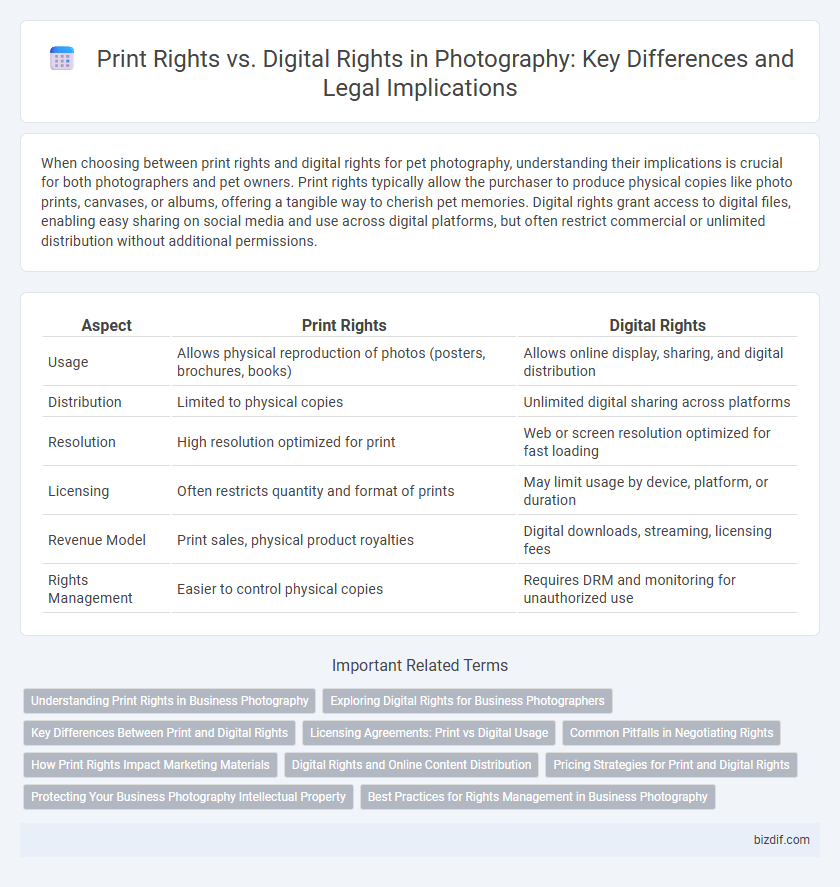 Print Rights vs. Digital Rights in Photography: Key Differences and Legal Implications

When choosing between print rights and digital rights for pet photography, understanding their implications is crucial for both photographers and pet owners. Print rights typically allow the purchaser to produce physical copies like photo prints, canvases, or albums, offering a tangible way to cherish pet memories. Digital rights grant access to digital files, enabling easy sharing on social media and use across digital platforms, but often restrict commercial or unlimited distribution without additional permissions.

| Aspect | Print Rights | Digital Rights |
|---|---|---|
| Usage | Allows physical reproduction of photos (posters, brochures, books) | Allows online display, sharing, and digital distribution |
| Distribution | Limited to physical copies | Unlimited digital sharing across platforms |
| Resolution | High resolution optimized for print | Web or screen resolution optimized for fast loading |
| Licensing | Often restricts quantity and format of prints | May limit usage by device, platform, or duration |
| Revenue Model | Print sales, physical product royalties | Digital downloads, streaming, licensing fees |
| Rights Management | Easier to control physical copies | Requires DRM and monitoring for unauthorized use |

Important Related Terms

Understanding Print Rights in Business Photography
Exploring Digital Rights for Business Photographers
Key Differences Between Print and Digital Rights
Licensing Agreements: Print vs Digital Usage
Common Pitfalls in Negotiating Rights
How Print Rights Impact Marketing Materials
Digital Rights and Online Content Distribution
Pricing Strategies for Print and Digital Rights
Protecting Your Business Photography Intellectual Property
Best Practices for Rights Management in Business Photography

bizdif.com