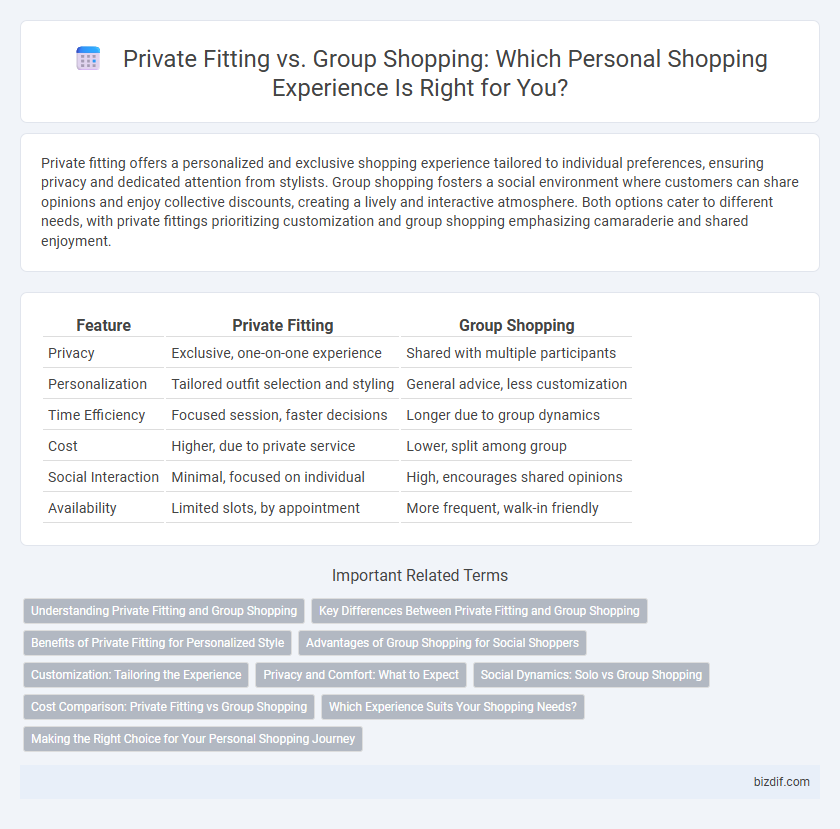 Private Fitting vs. Group Shopping: Which Personal Shopping Experience Is Right for You?

Private fitting offers a personalized and exclusive shopping experience tailored to individual preferences, ensuring privacy and dedicated attention from stylists. Group shopping fosters a social environment where customers can share opinions and enjoy collective discounts, creating a lively and interactive atmosphere. Both options cater to different needs, with private fittings prioritizing customization and group shopping emphasizing camaraderie and shared enjoyment.

| Feature | Private Fitting | Group Shopping |
|---|---|---|
| Privacy | Exclusive, one-on-one experience | Shared with multiple participants |
| Personalization | Tailored outfit selection and styling | General advice, less customization |
| Time Efficiency | Focused session, faster decisions | Longer due to group dynamics |
| Cost | Higher, due to private service | Lower, split among group |
| Social Interaction | Minimal, focused on individual | High, encourages shared opinions |
| Availability | Limited slots, by appointment | More frequent, walk-in friendly |

Important Related Terms

Understanding Private Fitting and Group Shopping
Key Differences Between Private Fitting and Group Shopping
Benefits of Private Fitting for Personalized Style
Advantages of Group Shopping for Social Shoppers
Customization: Tailoring the Experience
Privacy and Comfort: What to Expect
Social Dynamics: Solo vs Group Shopping
Cost Comparison: Private Fitting vs Group Shopping
Which Experience Suits Your Shopping Needs?
Making the Right Choice for Your Personal Shopping Journey

bizdif.com