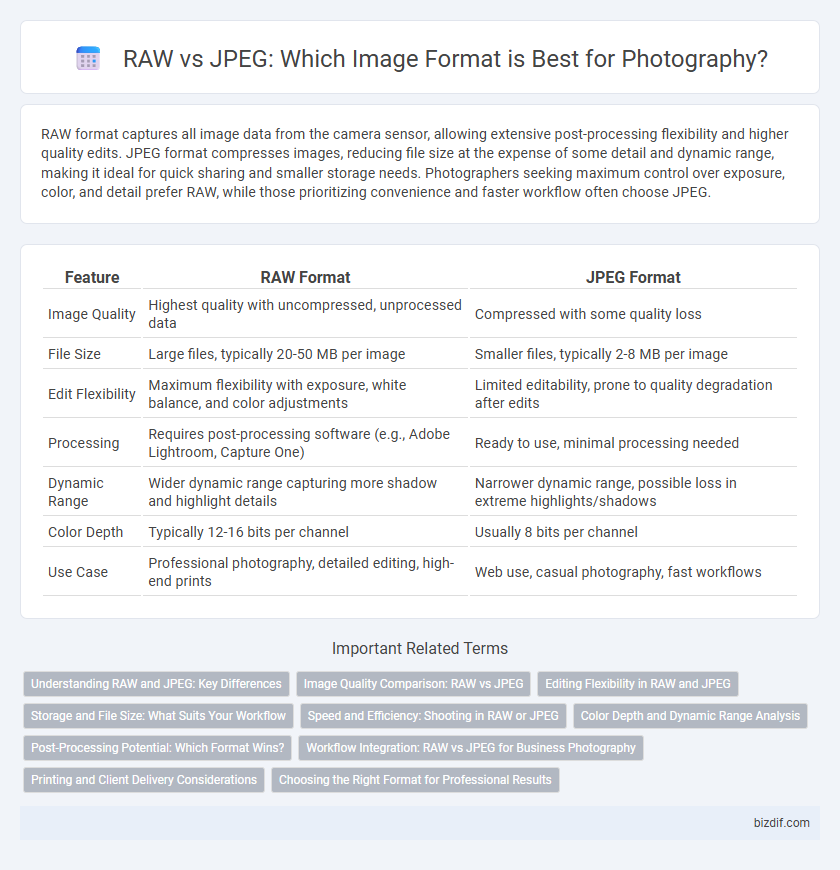 RAW vs JPEG: Which Image Format is Best for Photography?

RAW format captures all image data from the camera sensor, allowing extensive post-processing flexibility and higher quality edits. JPEG format compresses images, reducing file size at the expense of some detail and dynamic range, making it ideal for quick sharing and smaller storage needs. Photographers seeking maximum control over exposure, color, and detail prefer RAW, while those prioritizing convenience and faster workflow often choose JPEG.

| Feature | RAW Format | JPEG Format |
|---|---|---|
| Image Quality | Highest quality with uncompressed, unprocessed data | Compressed with some quality loss |
| File Size | Large files, typically 20-50 MB per image | Smaller files, typically 2-8 MB per image |
| Edit Flexibility | Maximum flexibility with exposure, white balance, and color adjustments | Limited editability, prone to quality degradation after edits |
| Processing | Requires post-processing software (e.g., Adobe Lightroom, Capture One) | Ready to use, minimal processing needed |
| Dynamic Range | Wider dynamic range capturing more shadow and highlight details | Narrower dynamic range, possible loss in extreme highlights/shadows |
| Color Depth | Typically 12-16 bits per channel | Usually 8 bits per channel |
| Use Case | Professional photography, detailed editing, high-end prints | Web use, casual photography, fast workflows |

Important Related Terms

Understanding RAW and JPEG: Key Differences
Image Quality Comparison: RAW vs JPEG
Editing Flexibility in RAW and JPEG
Storage and File Size: What Suits Your Workflow
Speed and Efficiency: Shooting in RAW or JPEG
Color Depth and Dynamic Range Analysis
Post-Processing Potential: Which Format Wins?
Workflow Integration: RAW vs JPEG for Business Photography
Printing and Client Delivery Considerations
Choosing the Right Format for Professional Results

bizdif.com