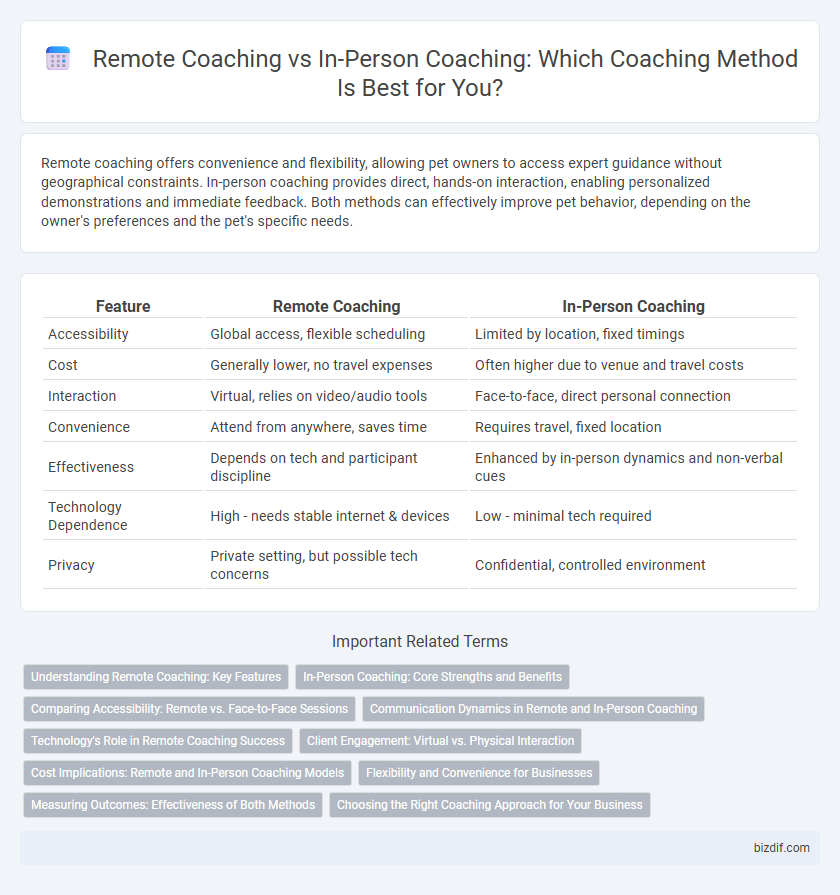 Remote Coaching vs In-Person Coaching: Which Coaching Method Is Best for You?

Remote coaching offers convenience and flexibility, allowing pet owners to access expert guidance without geographical constraints. In-person coaching provides direct, hands-on interaction, enabling personalized demonstrations and immediate feedback. Both methods can effectively improve pet behavior, depending on the owner's preferences and the pet's specific needs.

| Feature | Remote Coaching | In-Person Coaching |
|---|---|---|
| Accessibility | Global access, flexible scheduling | Limited by location, fixed timings |
| Cost | Generally lower, no travel expenses | Often higher due to venue and travel costs |
| Interaction | Virtual, relies on video/audio tools | Face-to-face, direct personal connection |
| Convenience | Attend from anywhere, saves time | Requires travel, fixed location |
| Effectiveness | Depends on tech and participant discipline | Enhanced by in-person dynamics and non-verbal cues |
| Technology Dependence | High - needs stable internet & devices | Low - minimal tech required |
| Privacy | Private setting, but possible tech concerns | Confidential, controlled environment |

Important Related Terms

Understanding Remote Coaching: Key Features
In-Person Coaching: Core Strengths and Benefits
Comparing Accessibility: Remote vs. Face-to-Face Sessions
Communication Dynamics in Remote and In-Person Coaching
Technology's Role in Remote Coaching Success
Client Engagement: Virtual vs. Physical Interaction
Cost Implications: Remote and In-Person Coaching Models
Flexibility and Convenience for Businesses
Measuring Outcomes: Effectiveness of Both Methods
Choosing the Right Coaching Approach for Your Business

bizdif.com