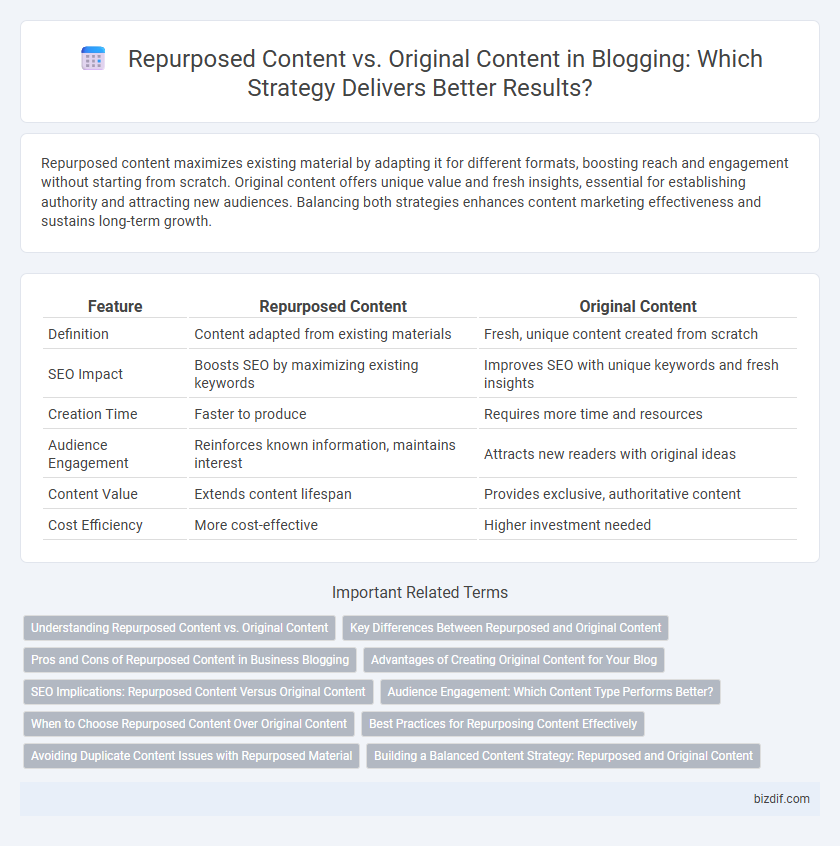 Repurposed Content vs. Original Content in Blogging: Which Strategy Delivers Better Results?

Repurposed content maximizes existing material by adapting it for different formats, boosting reach and engagement without starting from scratch. Original content offers unique value and fresh insights, essential for establishing authority and attracting new audiences. Balancing both strategies enhances content marketing effectiveness and sustains long-term growth.

| Feature | Repurposed Content | Original Content |
|---|---|---|
| Definition | Content adapted from existing materials | Fresh, unique content created from scratch |
| SEO Impact | Boosts SEO by maximizing existing keywords | Improves SEO with unique keywords and fresh insights |
| Creation Time | Faster to produce | Requires more time and resources |
| Audience Engagement | Reinforces known information, maintains interest | Attracts new readers with original ideas |
| Content Value | Extends content lifespan | Provides exclusive, authoritative content |
| Cost Efficiency | More cost-effective | Higher investment needed |

Important Related Terms

Understanding Repurposed Content vs. Original Content
Key Differences Between Repurposed and Original Content
Pros and Cons of Repurposed Content in Business Blogging
Advantages of Creating Original Content for Your Blog
SEO Implications: Repurposed Content Versus Original Content
Audience Engagement: Which Content Type Performs Better?
When to Choose Repurposed Content Over Original Content
Best Practices for Repurposing Content Effectively
Avoiding Duplicate Content Issues with Repurposed Material
Building a Balanced Content Strategy: Repurposed and Original Content

bizdif.com