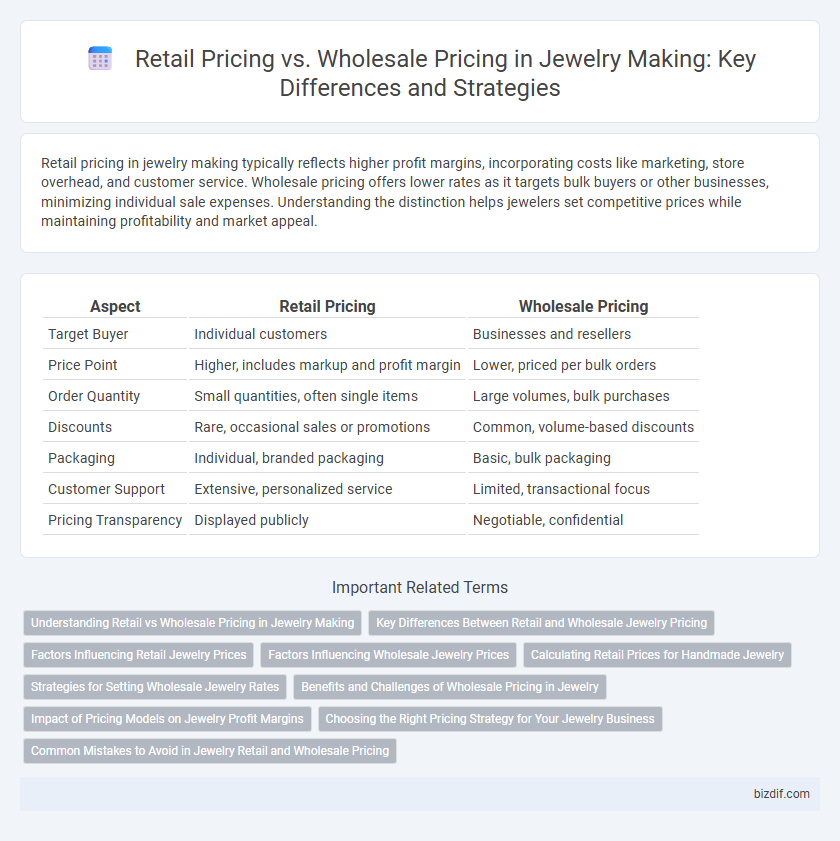 Retail Pricing vs. Wholesale Pricing in Jewelry Making: Key Differences and Strategies

Retail pricing in jewelry making typically reflects higher profit margins, incorporating costs like marketing, store overhead, and customer service. Wholesale pricing offers lower rates as it targets bulk buyers or other businesses, minimizing individual sale expenses. Understanding the distinction helps jewelers set competitive prices while maintaining profitability and market appeal.

| Aspect | Retail Pricing | Wholesale Pricing |
|---|---|---|
| Target Buyer | Individual customers | Businesses and resellers |
| Price Point | Higher, includes markup and profit margin | Lower, priced per bulk orders |
| Order Quantity | Small quantities, often single items | Large volumes, bulk purchases |
| Discounts | Rare, occasional sales or promotions | Common, volume-based discounts |
| Packaging | Individual, branded packaging | Basic, bulk packaging |
| Customer Support | Extensive, personalized service | Limited, transactional focus |
| Pricing Transparency | Displayed publicly | Negotiable, confidential |

Important Related Terms

Understanding Retail vs Wholesale Pricing in Jewelry Making
Key Differences Between Retail and Wholesale Jewelry Pricing
Factors Influencing Retail Jewelry Prices
Factors Influencing Wholesale Jewelry Prices
Calculating Retail Prices for Handmade Jewelry
Strategies for Setting Wholesale Jewelry Rates
Benefits and Challenges of Wholesale Pricing in Jewelry
Impact of Pricing Models on Jewelry Profit Margins
Choosing the Right Pricing Strategy for Your Jewelry Business
Common Mistakes to Avoid in Jewelry Retail and Wholesale Pricing

bizdif.com