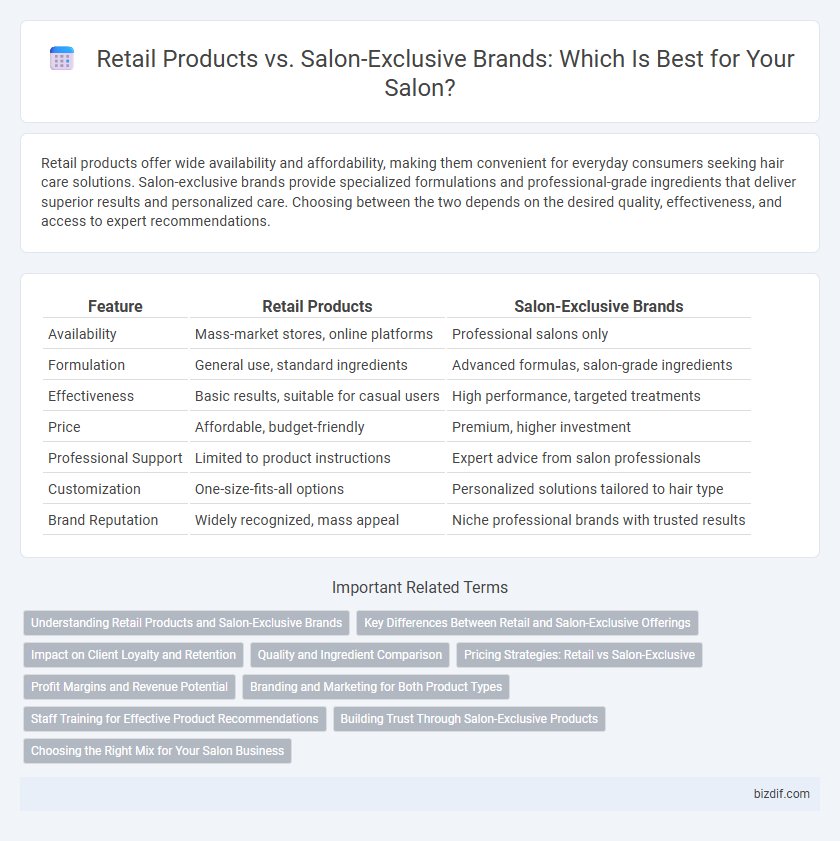 Retail Products vs. Salon-Exclusive Brands: Which Is Best for Your Salon?

Retail products offer wide availability and affordability, making them convenient for everyday consumers seeking hair care solutions. Salon-exclusive brands provide specialized formulations and professional-grade ingredients that deliver superior results and personalized care. Choosing between the two depends on the desired quality, effectiveness, and access to expert recommendations.

| Feature | Retail Products | Salon-Exclusive Brands |
|---|---|---|
| Availability | Mass-market stores, online platforms | Professional salons only |
| Formulation | General use, standard ingredients | Advanced formulas, salon-grade ingredients |
| Effectiveness | Basic results, suitable for casual users | High performance, targeted treatments |
| Price | Affordable, budget-friendly | Premium, higher investment |
| Professional Support | Limited to product instructions | Expert advice from salon professionals |
| Customization | One-size-fits-all options | Personalized solutions tailored to hair type |
| Brand Reputation | Widely recognized, mass appeal | Niche professional brands with trusted results |

Important Related Terms

Understanding Retail Products and Salon-Exclusive Brands
Key Differences Between Retail and Salon-Exclusive Offerings
Impact on Client Loyalty and Retention
Quality and Ingredient Comparison
Pricing Strategies: Retail vs Salon-Exclusive
Profit Margins and Revenue Potential
Branding and Marketing for Both Product Types
Staff Training for Effective Product Recommendations
Building Trust Through Salon-Exclusive Products
Choosing the Right Mix for Your Salon Business

bizdif.com