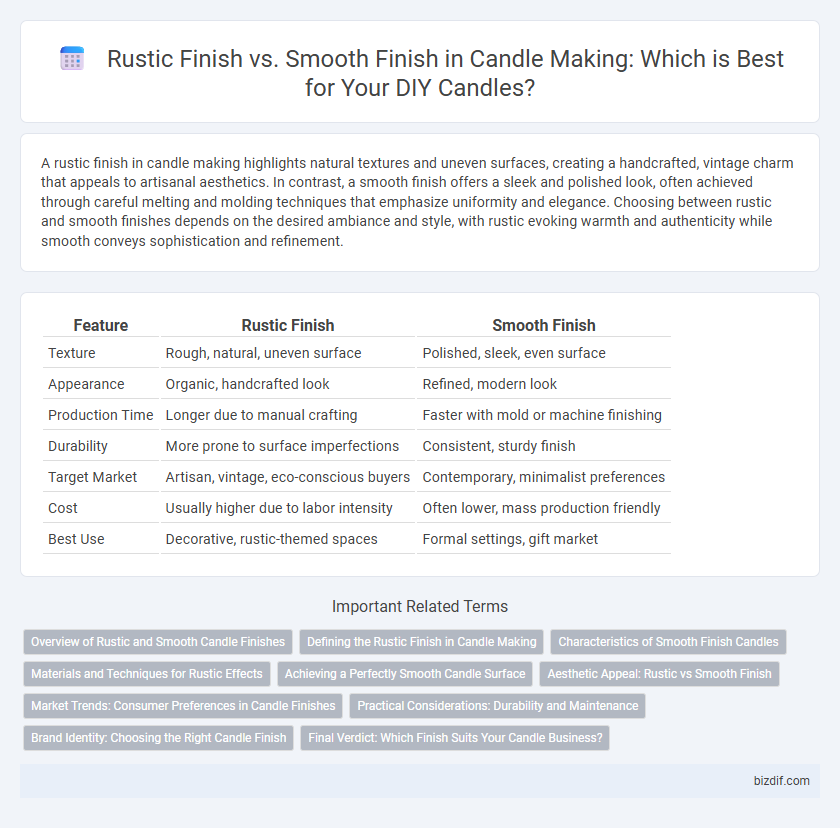 Rustic Finish vs. Smooth Finish in Candle Making: Which is Best for Your DIY Candles?

A rustic finish in candle making highlights natural textures and uneven surfaces, creating a handcrafted, vintage charm that appeals to artisanal aesthetics. In contrast, a smooth finish offers a sleek and polished look, often achieved through careful melting and molding techniques that emphasize uniformity and elegance. Choosing between rustic and smooth finishes depends on the desired ambiance and style, with rustic evoking warmth and authenticity while smooth conveys sophistication and refinement.

| Feature | Rustic Finish | Smooth Finish |
|---|---|---|
| Texture | Rough, natural, uneven surface | Polished, sleek, even surface |
| Appearance | Organic, handcrafted look | Refined, modern look |
| Production Time | Longer due to manual crafting | Faster with mold or machine finishing |
| Durability | More prone to surface imperfections | Consistent, sturdy finish |
| Target Market | Artisan, vintage, eco-conscious buyers | Contemporary, minimalist preferences |
| Cost | Usually higher due to labor intensity | Often lower, mass production friendly |
| Best Use | Decorative, rustic-themed spaces | Formal settings, gift market |

Important Related Terms

Overview of Rustic and Smooth Candle Finishes
Defining the Rustic Finish in Candle Making
Characteristics of Smooth Finish Candles
Materials and Techniques for Rustic Effects
Achieving a Perfectly Smooth Candle Surface
Aesthetic Appeal: Rustic vs Smooth Finish
Market Trends: Consumer Preferences in Candle Finishes
Practical Considerations: Durability and Maintenance
Brand Identity: Choosing the Right Candle Finish
Final Verdict: Which Finish Suits Your Candle Business?

bizdif.com