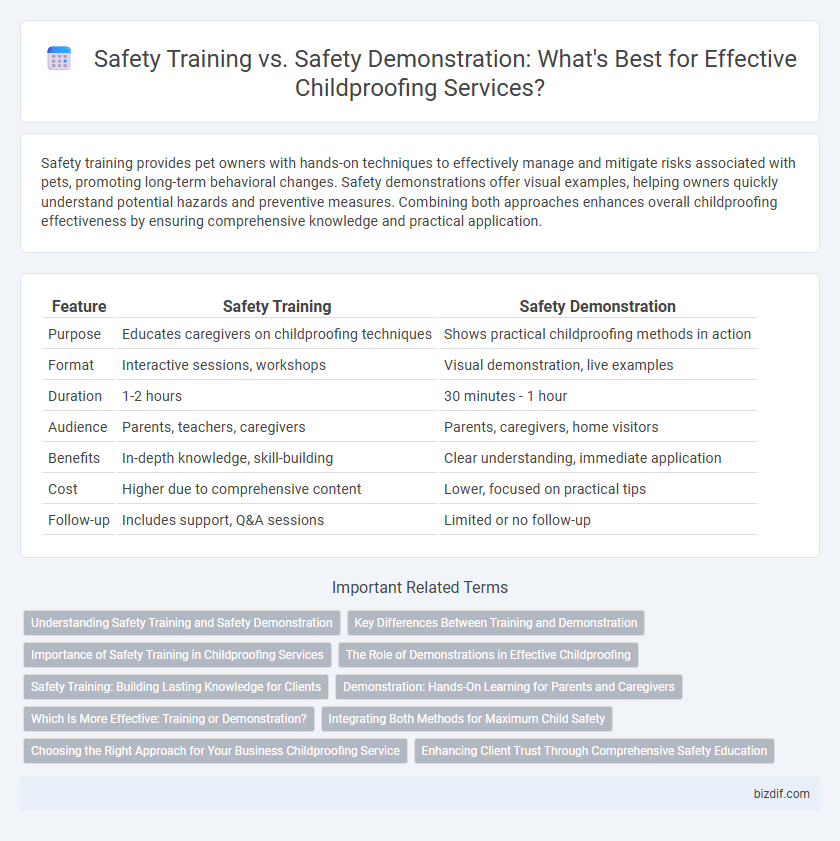 Safety Training vs. Safety Demonstration: What's Best for Effective Childproofing Services?

Safety training provides pet owners with hands-on techniques to effectively manage and mitigate risks associated with pets, promoting long-term behavioral changes. Safety demonstrations offer visual examples, helping owners quickly understand potential hazards and preventive measures. Combining both approaches enhances overall childproofing effectiveness by ensuring comprehensive knowledge and practical application.

| Feature | Safety Training | Safety Demonstration |
|---|---|---|
| Purpose | Educates caregivers on childproofing techniques | Shows practical childproofing methods in action |
| Format | Interactive sessions, workshops | Visual demonstration, live examples |
| Duration | 1-2 hours | 30 minutes - 1 hour |
| Audience | Parents, teachers, caregivers | Parents, caregivers, home visitors |
| Benefits | In-depth knowledge, skill-building | Clear understanding, immediate application |
| Cost | Higher due to comprehensive content | Lower, focused on practical tips |
| Follow-up | Includes support, Q&A sessions | Limited or no follow-up |

Important Related Terms

Understanding Safety Training and Safety Demonstration
Key Differences Between Training and Demonstration
Importance of Safety Training in Childproofing Services
The Role of Demonstrations in Effective Childproofing
Safety Training: Building Lasting Knowledge for Clients
Demonstration: Hands-On Learning for Parents and Caregivers
Which Is More Effective: Training or Demonstration?
Integrating Both Methods for Maximum Child Safety
Choosing the Right Approach for Your Business Childproofing Service
Enhancing Client Trust Through Comprehensive Safety Education

bizdif.com