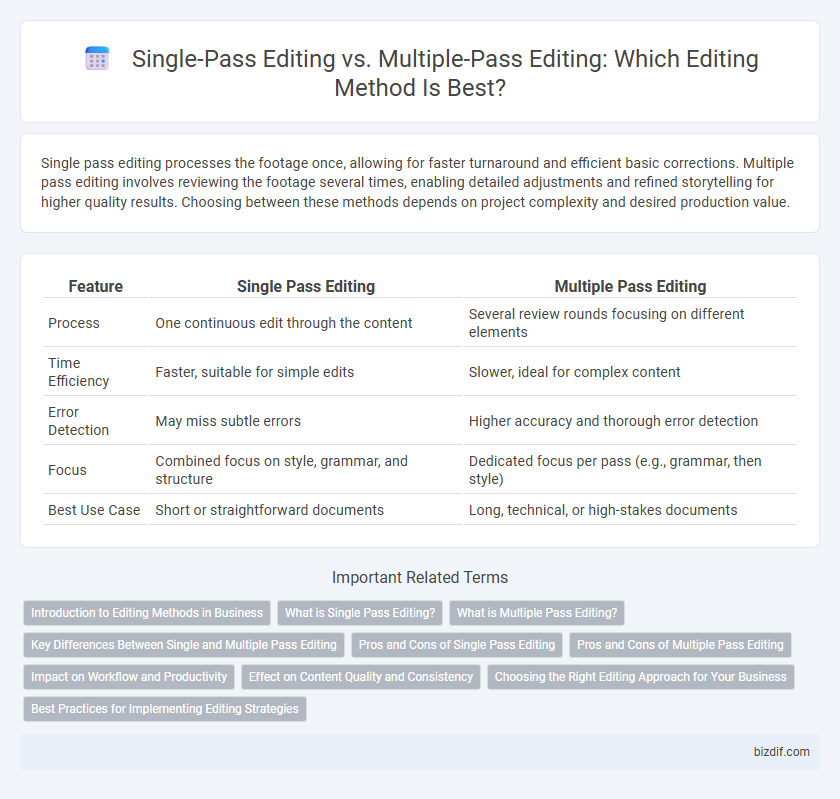 Single-Pass Editing vs. Multiple-Pass Editing: Which Editing Method Is Best?

Single pass editing processes the footage once, allowing for faster turnaround and efficient basic corrections. Multiple pass editing involves reviewing the footage several times, enabling detailed adjustments and refined storytelling for higher quality results. Choosing between these methods depends on project complexity and desired production value.

| Feature | Single Pass Editing | Multiple Pass Editing |
|---|---|---|
| Process | One continuous edit through the content | Several review rounds focusing on different elements |
| Time Efficiency | Faster, suitable for simple edits | Slower, ideal for complex content |
| Error Detection | May miss subtle errors | Higher accuracy and thorough error detection |
| Focus | Combined focus on style, grammar, and structure | Dedicated focus per pass (e.g., grammar, then style) |
| Best Use Case | Short or straightforward documents | Long, technical, or high-stakes documents |

Important Related Terms

Introduction to Editing Methods in Business
What is Single Pass Editing?
What is Multiple Pass Editing?
Key Differences Between Single and Multiple Pass Editing
Pros and Cons of Single Pass Editing
Pros and Cons of Multiple Pass Editing
Impact on Workflow and Productivity
Effect on Content Quality and Consistency
Choosing the Right Editing Approach for Your Business
Best Practices for Implementing Editing Strategies

bizdif.com