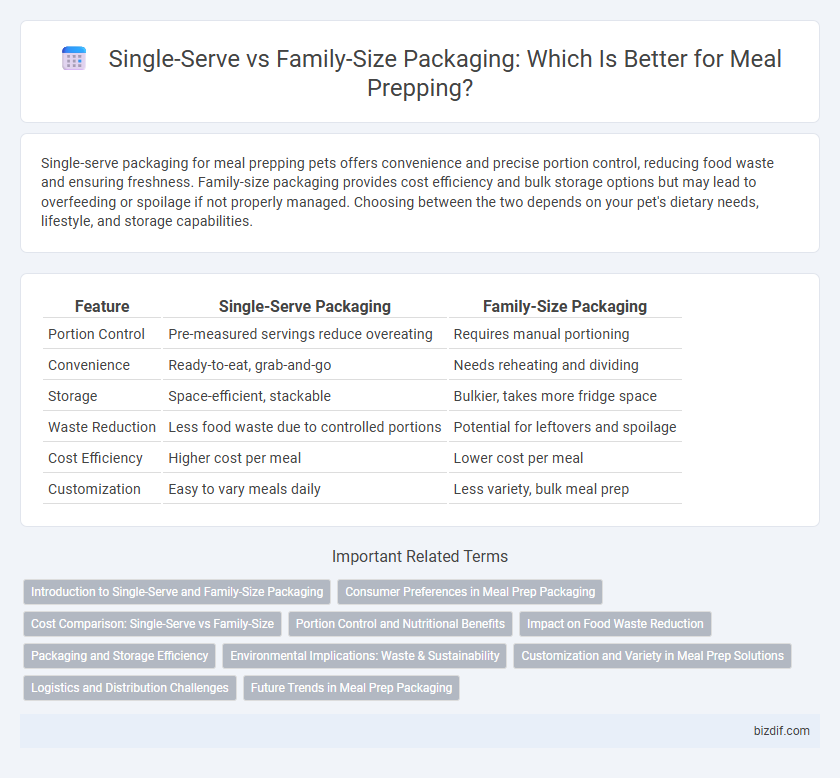 Single-Serve vs Family-Size Packaging: Which Is Better for Meal Prepping?

Single-serve packaging for meal prepping pets offers convenience and precise portion control, reducing food waste and ensuring freshness. Family-size packaging provides cost efficiency and bulk storage options but may lead to overfeeding or spoilage if not properly managed. Choosing between the two depends on your pet's dietary needs, lifestyle, and storage capabilities.

| Feature | Single-Serve Packaging | Family-Size Packaging |
|---|---|---|
| Portion Control | Pre-measured servings reduce overeating | Requires manual portioning |
| Convenience | Ready-to-eat, grab-and-go | Needs reheating and dividing |
| Storage | Space-efficient, stackable | Bulkier, takes more fridge space |
| Waste Reduction | Less food waste due to controlled portions | Potential for leftovers and spoilage |
| Cost Efficiency | Higher cost per meal | Lower cost per meal |
| Customization | Easy to vary meals daily | Less variety, bulk meal prep |

Important Related Terms

Introduction to Single-Serve and Family-Size Packaging
Consumer Preferences in Meal Prep Packaging
Cost Comparison: Single-Serve vs Family-Size
Portion Control and Nutritional Benefits
Impact on Food Waste Reduction
Packaging and Storage Efficiency
Environmental Implications: Waste & Sustainability
Customization and Variety in Meal Prep Solutions
Logistics and Distribution Challenges
Future Trends in Meal Prep Packaging

bizdif.com