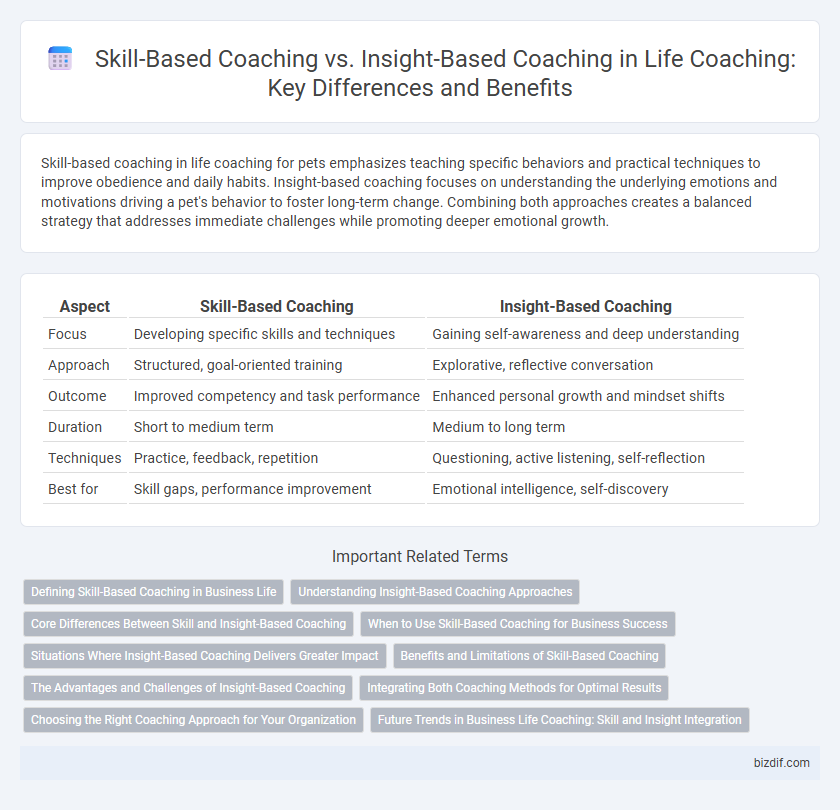 Skill-Based Coaching vs. Insight-Based Coaching in Life Coaching: Key Differences and Benefits

Skill-based coaching in life coaching for pets emphasizes teaching specific behaviors and practical techniques to improve obedience and daily habits. Insight-based coaching focuses on understanding the underlying emotions and motivations driving a pet's behavior to foster long-term change. Combining both approaches creates a balanced strategy that addresses immediate challenges while promoting deeper emotional growth.

| Aspect | Skill-Based Coaching | Insight-Based Coaching |
|---|---|---|
| Focus | Developing specific skills and techniques | Gaining self-awareness and deep understanding |
| Approach | Structured, goal-oriented training | Explorative, reflective conversation |
| Outcome | Improved competency and task performance | Enhanced personal growth and mindset shifts |
| Duration | Short to medium term | Medium to long term |
| Techniques | Practice, feedback, repetition | Questioning, active listening, self-reflection |
| Best for | Skill gaps, performance improvement | Emotional intelligence, self-discovery |

Important Related Terms

Defining Skill-Based Coaching in Business Life
Understanding Insight-Based Coaching Approaches
Core Differences Between Skill and Insight-Based Coaching
When to Use Skill-Based Coaching for Business Success
Situations Where Insight-Based Coaching Delivers Greater Impact
Benefits and Limitations of Skill-Based Coaching
The Advantages and Challenges of Insight-Based Coaching
Integrating Both Coaching Methods for Optimal Results
Choosing the Right Coaching Approach for Your Organization
Future Trends in Business Life Coaching: Skill and Insight Integration

bizdif.com