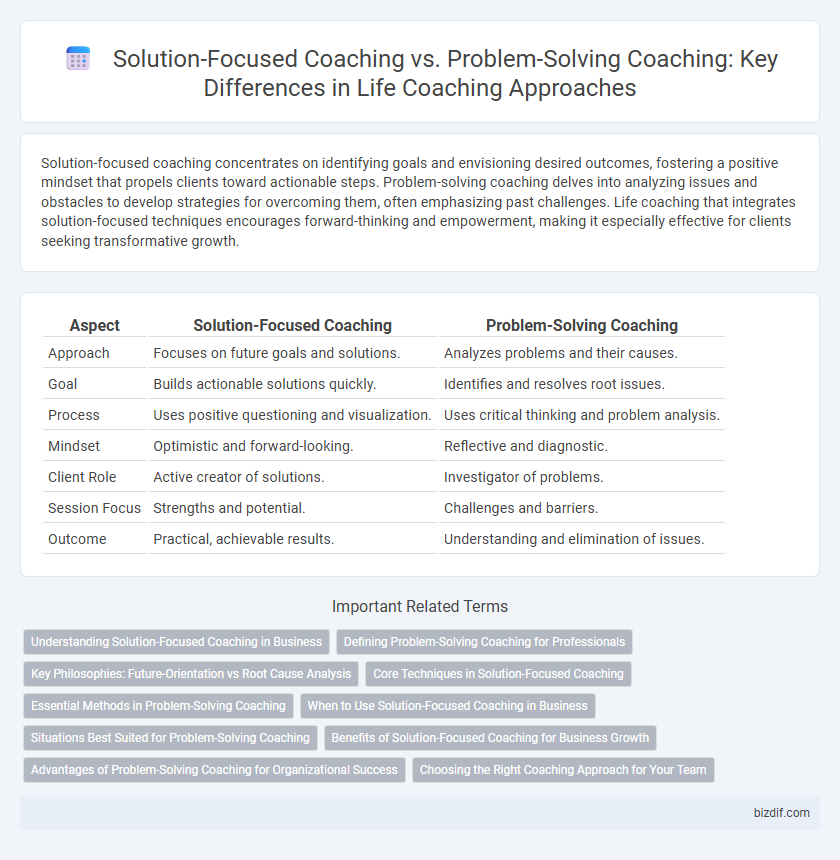 Solution-Focused Coaching vs. Problem-Solving Coaching: Key Differences in Life Coaching Approaches

Solution-focused coaching concentrates on identifying goals and envisioning desired outcomes, fostering a positive mindset that propels clients toward actionable steps. Problem-solving coaching delves into analyzing issues and obstacles to develop strategies for overcoming them, often emphasizing past challenges. Life coaching that integrates solution-focused techniques encourages forward-thinking and empowerment, making it especially effective for clients seeking transformative growth.

| Aspect | Solution-Focused Coaching | Problem-Solving Coaching |
|---|---|---|
| Approach | Focuses on future goals and solutions. | Analyzes problems and their causes. |
| Goal | Builds actionable solutions quickly. | Identifies and resolves root issues. |
| Process | Uses positive questioning and visualization. | Uses critical thinking and problem analysis. |
| Mindset | Optimistic and forward-looking. | Reflective and diagnostic. |
| Client Role | Active creator of solutions. | Investigator of problems. |
| Session Focus | Strengths and potential. | Challenges and barriers. |
| Outcome | Practical, achievable results. | Understanding and elimination of issues. |

Important Related Terms

Understanding Solution-Focused Coaching in Business
Defining Problem-Solving Coaching for Professionals
Key Philosophies: Future-Orientation vs Root Cause Analysis
Core Techniques in Solution-Focused Coaching
Essential Methods in Problem-Solving Coaching
When to Use Solution-Focused Coaching in Business
Situations Best Suited for Problem-Solving Coaching
Benefits of Solution-Focused Coaching for Business Growth
Advantages of Problem-Solving Coaching for Organizational Success
Choosing the Right Coaching Approach for Your Team

bizdif.com