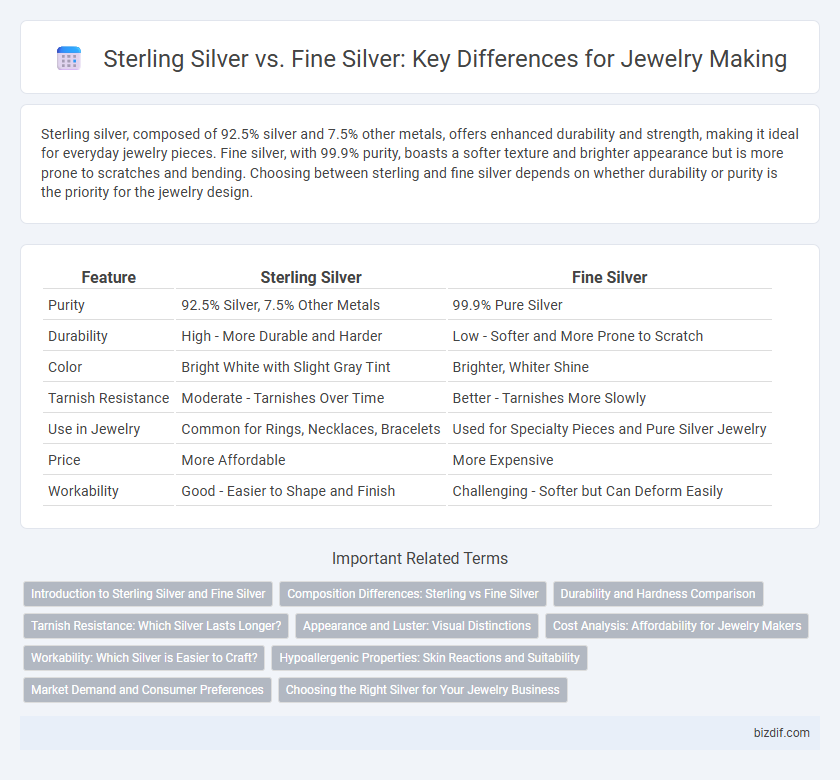 Sterling Silver vs. Fine Silver: Key Differences for Jewelry Making

Sterling silver, composed of 92.5% silver and 7.5% other metals, offers enhanced durability and strength, making it ideal for everyday jewelry pieces. Fine silver, with 99.9% purity, boasts a softer texture and brighter appearance but is more prone to scratches and bending. Choosing between sterling and fine silver depends on whether durability or purity is the priority for the jewelry design.

| Feature | Sterling Silver | Fine Silver |
|---|---|---|
| Purity | 92.5% Silver, 7.5% Other Metals | 99.9% Pure Silver |
| Durability | High - More Durable and Harder | Low - Softer and More Prone to Scratch |
| Color | Bright White with Slight Gray Tint | Brighter, Whiter Shine |
| Tarnish Resistance | Moderate - Tarnishes Over Time | Better - Tarnishes More Slowly |
| Use in Jewelry | Common for Rings, Necklaces, Bracelets | Used for Specialty Pieces and Pure Silver Jewelry |
| Price | More Affordable | More Expensive |
| Workability | Good - Easier to Shape and Finish | Challenging - Softer but Can Deform Easily |

Important Related Terms

Introduction to Sterling Silver and Fine Silver
Composition Differences: Sterling vs Fine Silver
Durability and Hardness Comparison
Tarnish Resistance: Which Silver Lasts Longer?
Appearance and Luster: Visual Distinctions
Cost Analysis: Affordability for Jewelry Makers
Workability: Which Silver is Easier to Craft?
Hypoallergenic Properties: Skin Reactions and Suitability
Market Demand and Consumer Preferences
Choosing the Right Silver for Your Jewelry Business

bizdif.com