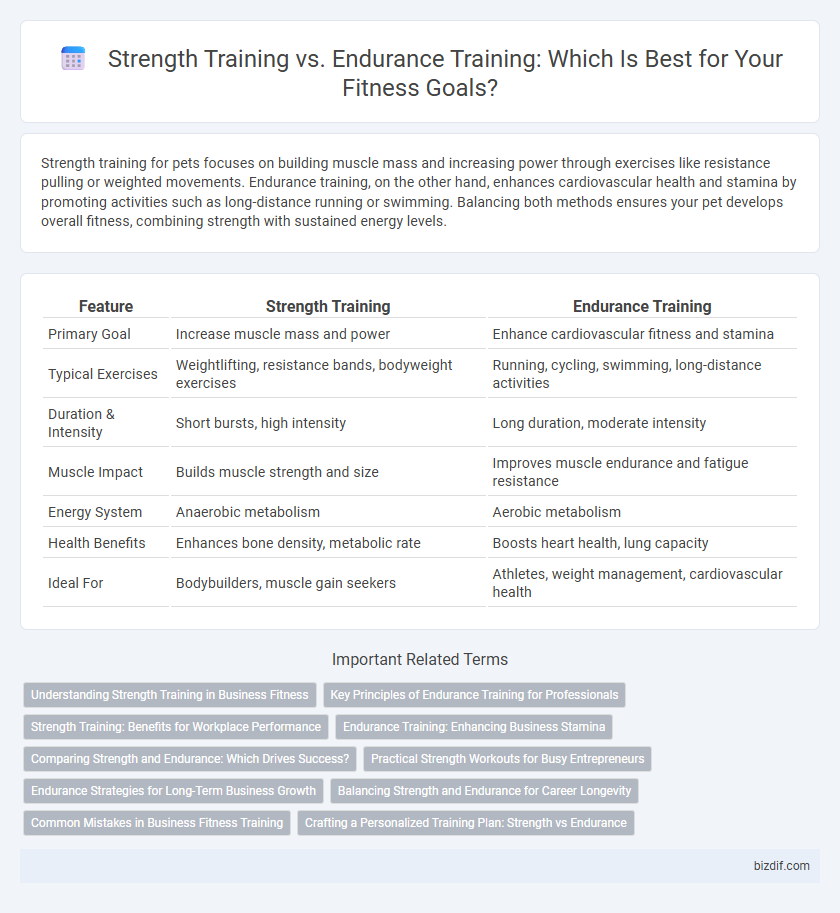 Strength Training vs. Endurance Training: Which Is Best for Your Fitness Goals?

Strength training for pets focuses on building muscle mass and increasing power through exercises like resistance pulling or weighted movements. Endurance training, on the other hand, enhances cardiovascular health and stamina by promoting activities such as long-distance running or swimming. Balancing both methods ensures your pet develops overall fitness, combining strength with sustained energy levels.

| Feature | Strength Training | Endurance Training |
|---|---|---|
| Primary Goal | Increase muscle mass and power | Enhance cardiovascular fitness and stamina |
| Typical Exercises | Weightlifting, resistance bands, bodyweight exercises | Running, cycling, swimming, long-distance activities |
| Duration & Intensity | Short bursts, high intensity | Long duration, moderate intensity |
| Muscle Impact | Builds muscle strength and size | Improves muscle endurance and fatigue resistance |
| Energy System | Anaerobic metabolism | Aerobic metabolism |
| Health Benefits | Enhances bone density, metabolic rate | Boosts heart health, lung capacity |
| Ideal For | Bodybuilders, muscle gain seekers | Athletes, weight management, cardiovascular health |

Important Related Terms

Understanding Strength Training in Business Fitness
Key Principles of Endurance Training for Professionals
Strength Training: Benefits for Workplace Performance
Endurance Training: Enhancing Business Stamina
Comparing Strength and Endurance: Which Drives Success?
Practical Strength Workouts for Busy Entrepreneurs
Endurance Strategies for Long-Term Business Growth
Balancing Strength and Endurance for Career Longevity
Common Mistakes in Business Fitness Training
Crafting a Personalized Training Plan: Strength vs Endurance

bizdif.com