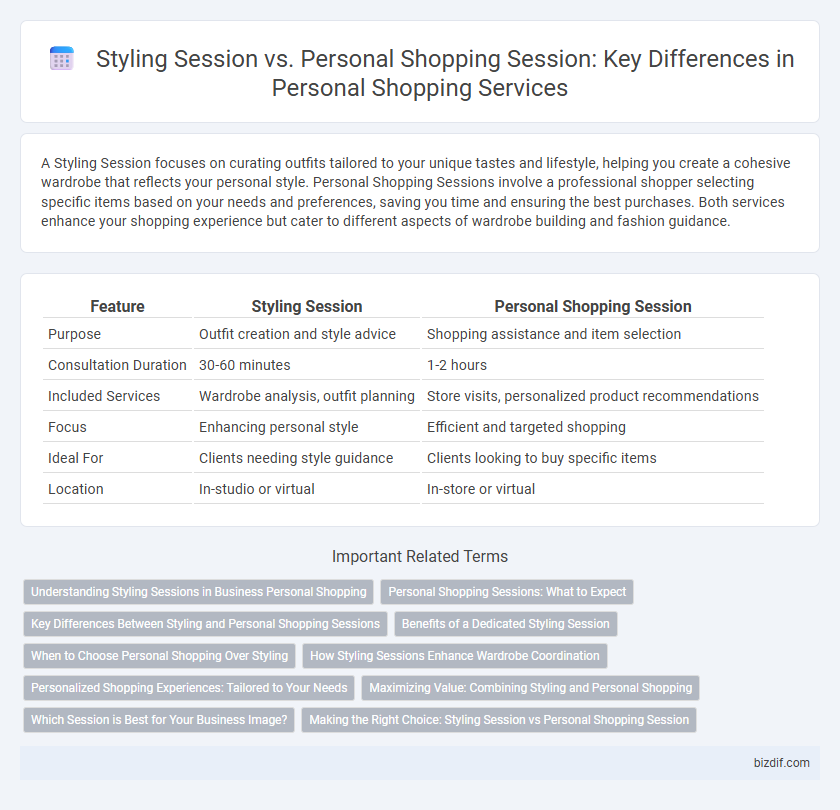 Styling Session vs. Personal Shopping Session: Key Differences in Personal Shopping Services

A Styling Session focuses on curating outfits tailored to your unique tastes and lifestyle, helping you create a cohesive wardrobe that reflects your personal style. Personal Shopping Sessions involve a professional shopper selecting specific items based on your needs and preferences, saving you time and ensuring the best purchases. Both services enhance your shopping experience but cater to different aspects of wardrobe building and fashion guidance.

| Feature | Styling Session | Personal Shopping Session |
|---|---|---|
| Purpose | Outfit creation and style advice | Shopping assistance and item selection |
| Consultation Duration | 30-60 minutes | 1-2 hours |
| Included Services | Wardrobe analysis, outfit planning | Store visits, personalized product recommendations |
| Focus | Enhancing personal style | Efficient and targeted shopping |
| Ideal For | Clients needing style guidance | Clients looking to buy specific items |
| Location | In-studio or virtual | In-store or virtual |

Important Related Terms

Understanding Styling Sessions in Business Personal Shopping
Personal Shopping Sessions: What to Expect
Key Differences Between Styling and Personal Shopping Sessions
Benefits of a Dedicated Styling Session
When to Choose Personal Shopping Over Styling
How Styling Sessions Enhance Wardrobe Coordination
Personalized Shopping Experiences: Tailored to Your Needs
Maximizing Value: Combining Styling and Personal Shopping
Which Session is Best for Your Business Image?
Making the Right Choice: Styling Session vs Personal Shopping Session

bizdif.com