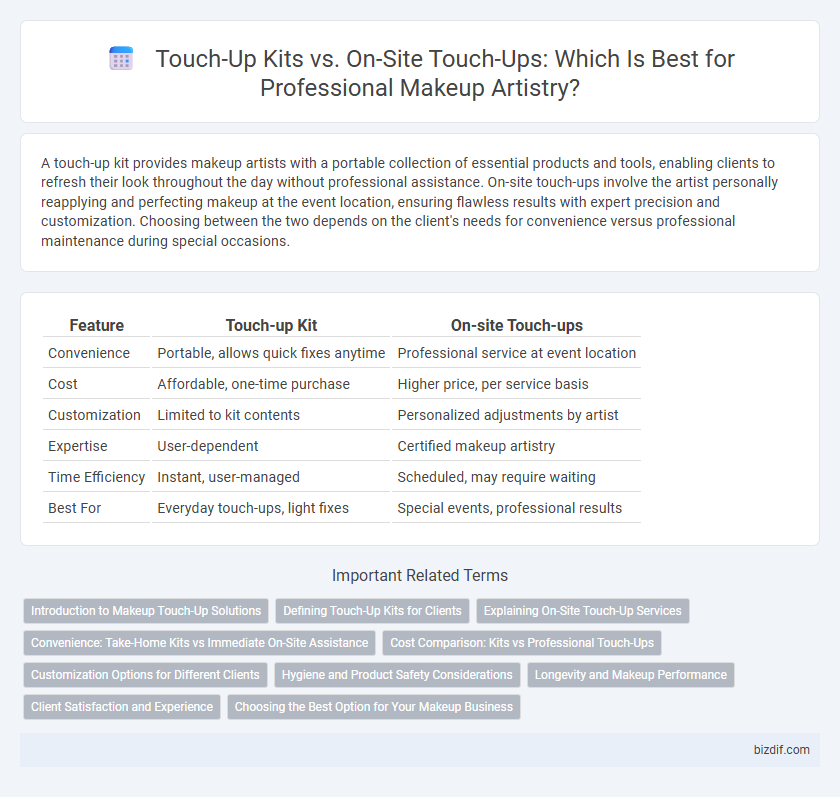 Touch-Up Kits vs. On-Site Touch-Ups: Which Is Best for Professional Makeup Artistry?

A touch-up kit provides makeup artists with a portable collection of essential products and tools, enabling clients to refresh their look throughout the day without professional assistance. On-site touch-ups involve the artist personally reapplying and perfecting makeup at the event location, ensuring flawless results with expert precision and customization. Choosing between the two depends on the client's needs for convenience versus professional maintenance during special occasions.

| Feature | Touch-up Kit | On-site Touch-ups |
|---|---|---|
| Convenience | Portable, allows quick fixes anytime | Professional service at event location |
| Cost | Affordable, one-time purchase | Higher price, per service basis |
| Customization | Limited to kit contents | Personalized adjustments by artist |
| Expertise | User-dependent | Certified makeup artistry |
| Time Efficiency | Instant, user-managed | Scheduled, may require waiting |
| Best For | Everyday touch-ups, light fixes | Special events, professional results |

Important Related Terms

Introduction to Makeup Touch-Up Solutions
Defining Touch-Up Kits for Clients
Explaining On-Site Touch-Up Services
Convenience: Take-Home Kits vs Immediate On-Site Assistance
Cost Comparison: Kits vs Professional Touch-Ups
Customization Options for Different Clients
Hygiene and Product Safety Considerations
Longevity and Makeup Performance
Client Satisfaction and Experience
Choosing the Best Option for Your Makeup Business

bizdif.com