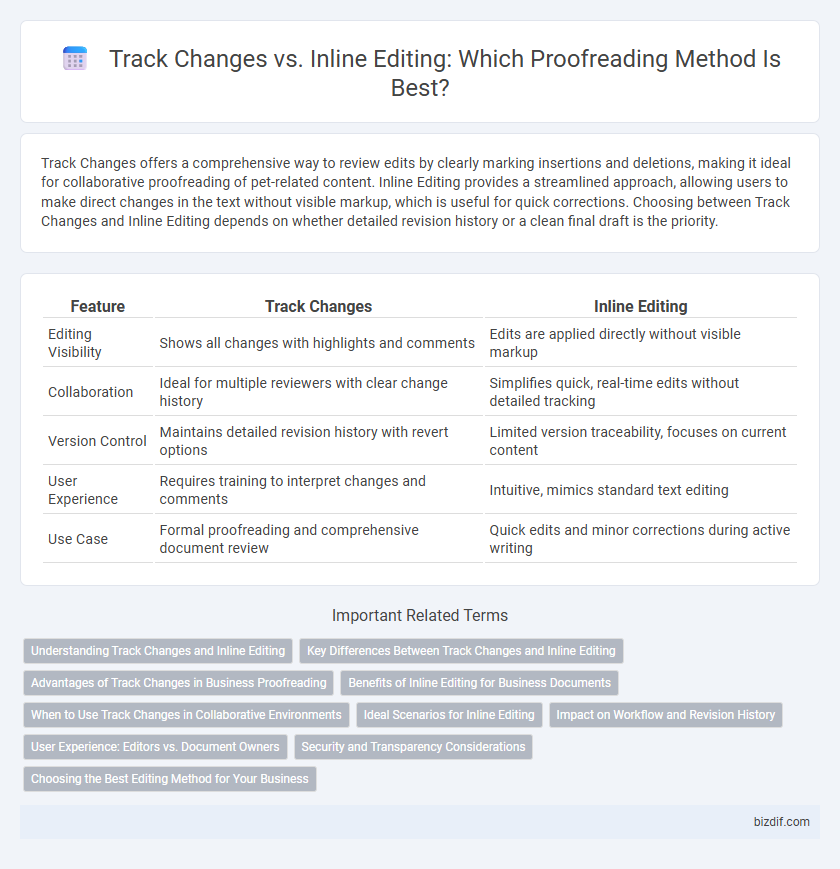 Track Changes vs. Inline Editing: Which Proofreading Method Is Best?

Track Changes offers a comprehensive way to review edits by clearly marking insertions and deletions, making it ideal for collaborative proofreading of pet-related content. Inline Editing provides a streamlined approach, allowing users to make direct changes in the text without visible markup, which is useful for quick corrections. Choosing between Track Changes and Inline Editing depends on whether detailed revision history or a clean final draft is the priority.

| Feature | Track Changes | Inline Editing |
|---|---|---|
| Editing Visibility | Shows all changes with highlights and comments | Edits are applied directly without visible markup |
| Collaboration | Ideal for multiple reviewers with clear change history | Simplifies quick, real-time edits without detailed tracking |
| Version Control | Maintains detailed revision history with revert options | Limited version traceability, focuses on current content |
| User Experience | Requires training to interpret changes and comments | Intuitive, mimics standard text editing |
| Use Case | Formal proofreading and comprehensive document review | Quick edits and minor corrections during active writing |

Important Related Terms

Understanding Track Changes and Inline Editing
Key Differences Between Track Changes and Inline Editing
Advantages of Track Changes in Business Proofreading
Benefits of Inline Editing for Business Documents
When to Use Track Changes in Collaborative Environments
Ideal Scenarios for Inline Editing
Impact on Workflow and Revision History
User Experience: Editors vs. Document Owners
Security and Transparency Considerations
Choosing the Best Editing Method for Your Business

bizdif.com