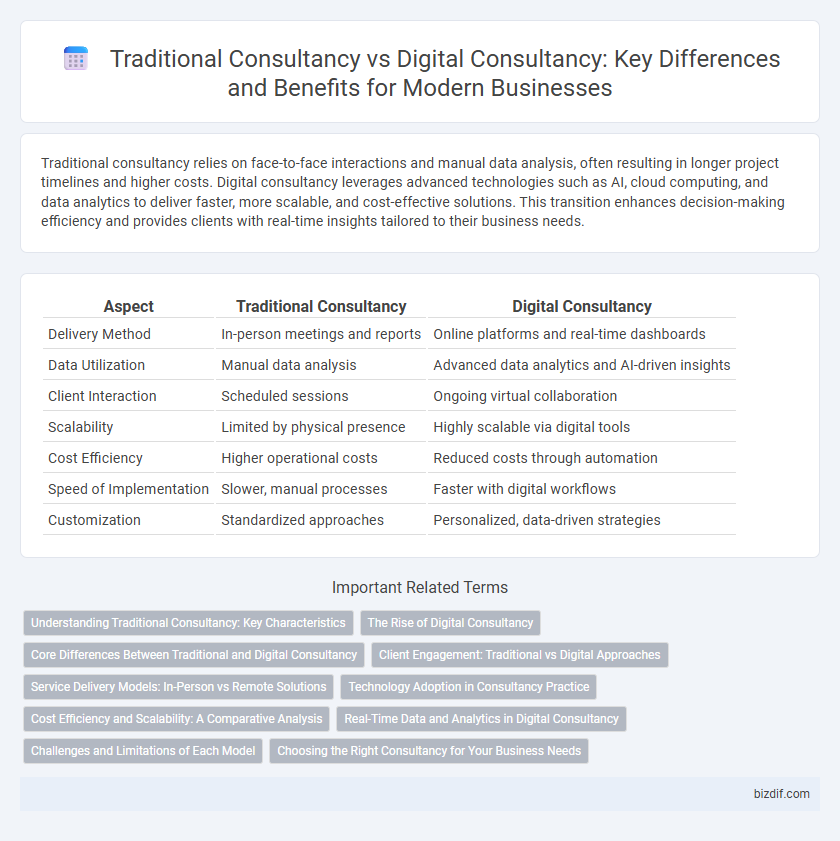 Traditional Consultancy vs Digital Consultancy: Key Differences and Benefits for Modern Businesses

Traditional consultancy relies on face-to-face interactions and manual data analysis, often resulting in longer project timelines and higher costs. Digital consultancy leverages advanced technologies such as AI, cloud computing, and data analytics to deliver faster, more scalable, and cost-effective solutions. This transition enhances decision-making efficiency and provides clients with real-time insights tailored to their business needs.

| Aspect | Traditional Consultancy | Digital Consultancy |
|---|---|---|
| Delivery Method | In-person meetings and reports | Online platforms and real-time dashboards |
| Data Utilization | Manual data analysis | Advanced data analytics and AI-driven insights |
| Client Interaction | Scheduled sessions | Ongoing virtual collaboration |
| Scalability | Limited by physical presence | Highly scalable via digital tools |
| Cost Efficiency | Higher operational costs | Reduced costs through automation |
| Speed of Implementation | Slower, manual processes | Faster with digital workflows |
| Customization | Standardized approaches | Personalized, data-driven strategies |

Important Related Terms

Understanding Traditional Consultancy: Key Characteristics
The Rise of Digital Consultancy
Core Differences Between Traditional and Digital Consultancy
Client Engagement: Traditional vs Digital Approaches
Service Delivery Models: In-Person vs Remote Solutions
Technology Adoption in Consultancy Practice
Cost Efficiency and Scalability: A Comparative Analysis
Real-Time Data and Analytics in Digital Consultancy
Challenges and Limitations of Each Model
Choosing the Right Consultancy for Your Business Needs

bizdif.com