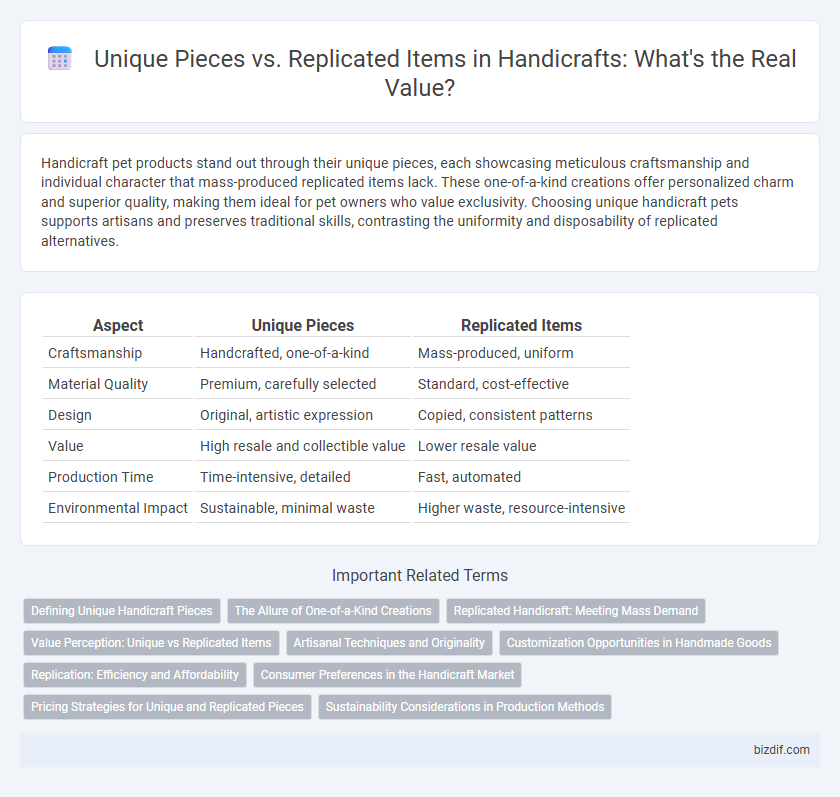 Unique Pieces vs. Replicated Items in Handicrafts: What's the Real Value?

Handicraft pet products stand out through their unique pieces, each showcasing meticulous craftsmanship and individual character that mass-produced replicated items lack. These one-of-a-kind creations offer personalized charm and superior quality, making them ideal for pet owners who value exclusivity. Choosing unique handicraft pets supports artisans and preserves traditional skills, contrasting the uniformity and disposability of replicated alternatives.

| Aspect | Unique Pieces | Replicated Items |
|---|---|---|
| Craftsmanship | Handcrafted, one-of-a-kind | Mass-produced, uniform |
| Material Quality | Premium, carefully selected | Standard, cost-effective |
| Design | Original, artistic expression | Copied, consistent patterns |
| Value | High resale and collectible value | Lower resale value |
| Production Time | Time-intensive, detailed | Fast, automated |
| Environmental Impact | Sustainable, minimal waste | Higher waste, resource-intensive |

Important Related Terms

Defining Unique Handicraft Pieces
The Allure of One-of-a-Kind Creations
Replicated Handicraft: Meeting Mass Demand
Value Perception: Unique vs Replicated Items
Artisanal Techniques and Originality
Customization Opportunities in Handmade Goods
Replication: Efficiency and Affordability
Consumer Preferences in the Handicraft Market
Pricing Strategies for Unique and Replicated Pieces
Sustainability Considerations in Production Methods

bizdif.com