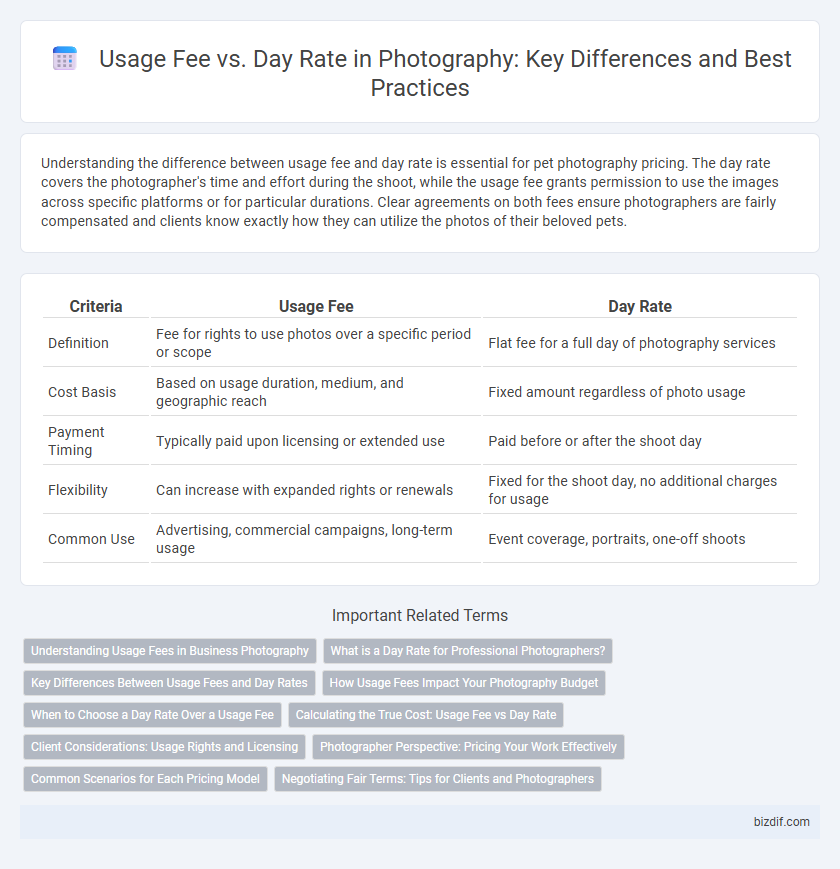 Usage Fee vs. Day Rate in Photography: Key Differences and Best Practices

Understanding the difference between usage fee and day rate is essential for pet photography pricing. The day rate covers the photographer's time and effort during the shoot, while the usage fee grants permission to use the images across specific platforms or for particular durations. Clear agreements on both fees ensure photographers are fairly compensated and clients know exactly how they can utilize the photos of their beloved pets.

| Criteria | Usage Fee | Day Rate |
|---|---|---|
| Definition | Fee for rights to use photos over a specific period or scope | Flat fee for a full day of photography services |
| Cost Basis | Based on usage duration, medium, and geographic reach | Fixed amount regardless of photo usage |
| Payment Timing | Typically paid upon licensing or extended use | Paid before or after the shoot day |
| Flexibility | Can increase with expanded rights or renewals | Fixed for the shoot day, no additional charges for usage |
| Common Use | Advertising, commercial campaigns, long-term usage | Event coverage, portraits, one-off shoots |

Important Related Terms

Understanding Usage Fees in Business Photography
What is a Day Rate for Professional Photographers?
Key Differences Between Usage Fees and Day Rates
How Usage Fees Impact Your Photography Budget
When to Choose a Day Rate Over a Usage Fee
Calculating the True Cost: Usage Fee vs Day Rate
Client Considerations: Usage Rights and Licensing
Photographer Perspective: Pricing Your Work Effectively
Common Scenarios for Each Pricing Model
Negotiating Fair Terms: Tips for Clients and Photographers

bizdif.com