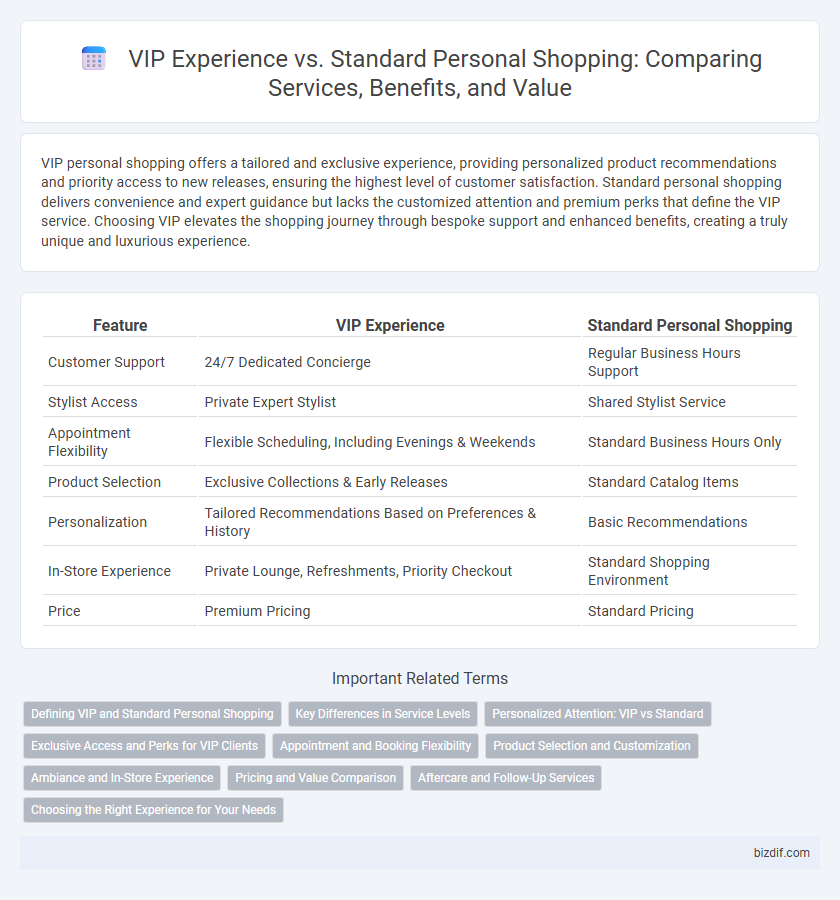 VIP Experience vs. Standard Personal Shopping: Comparing Services, Benefits, and Value

VIP personal shopping offers a tailored and exclusive experience, providing personalized product recommendations and priority access to new releases, ensuring the highest level of customer satisfaction. Standard personal shopping delivers convenience and expert guidance but lacks the customized attention and premium perks that define the VIP service. Choosing VIP elevates the shopping journey through bespoke support and enhanced benefits, creating a truly unique and luxurious experience.

| Feature | VIP Experience | Standard Personal Shopping |
|---|---|---|
| Customer Support | 24/7 Dedicated Concierge | Regular Business Hours Support |
| Stylist Access | Private Expert Stylist | Shared Stylist Service |
| Appointment Flexibility | Flexible Scheduling, Including Evenings & Weekends | Standard Business Hours Only |
| Product Selection | Exclusive Collections & Early Releases | Standard Catalog Items |
| Personalization | Tailored Recommendations Based on Preferences & History | Basic Recommendations |
| In-Store Experience | Private Lounge, Refreshments, Priority Checkout | Standard Shopping Environment |
| Price | Premium Pricing | Standard Pricing |

Important Related Terms

Defining VIP and Standard Personal Shopping
Key Differences in Service Levels
Personalized Attention: VIP vs Standard
Exclusive Access and Perks for VIP Clients
Appointment and Booking Flexibility
Product Selection and Customization
Ambiance and In-Store Experience
Pricing and Value Comparison
Aftercare and Follow-Up Services
Choosing the Right Experience for Your Needs

bizdif.com