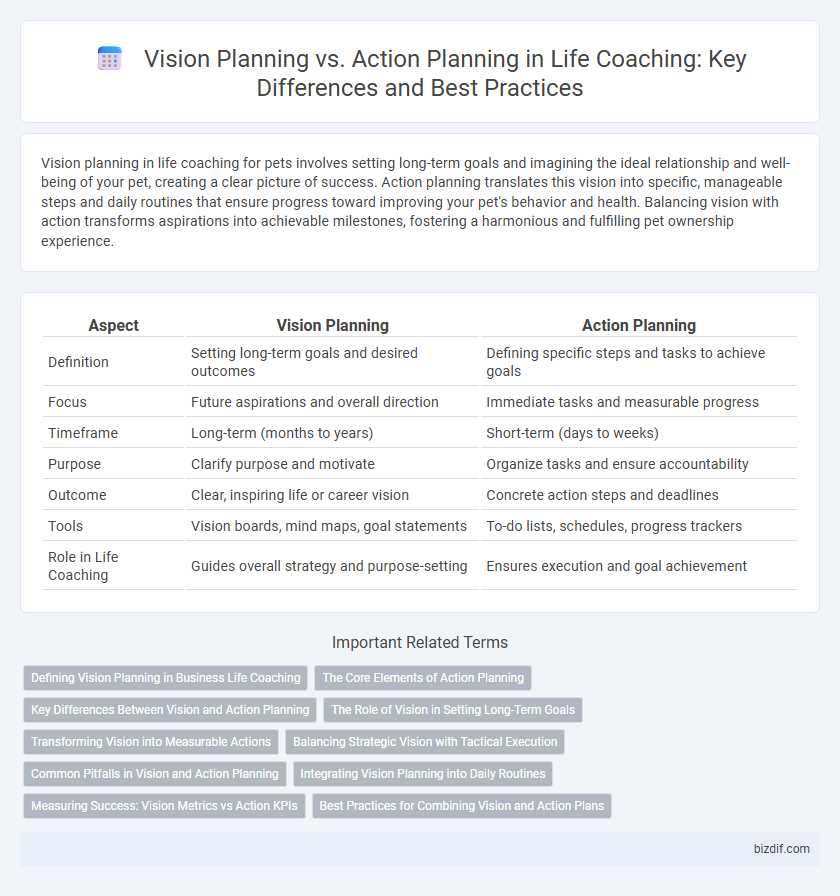 Vision Planning vs. Action Planning in Life Coaching: Key Differences and Best Practices

Vision planning in life coaching for pets involves setting long-term goals and imagining the ideal relationship and well-being of your pet, creating a clear picture of success. Action planning translates this vision into specific, manageable steps and daily routines that ensure progress toward improving your pet's behavior and health. Balancing vision with action transforms aspirations into achievable milestones, fostering a harmonious and fulfilling pet ownership experience.

| Aspect | Vision Planning | Action Planning |
|---|---|---|
| Definition | Setting long-term goals and desired outcomes | Defining specific steps and tasks to achieve goals |
| Focus | Future aspirations and overall direction | Immediate tasks and measurable progress |
| Timeframe | Long-term (months to years) | Short-term (days to weeks) |
| Purpose | Clarify purpose and motivate | Organize tasks and ensure accountability |
| Outcome | Clear, inspiring life or career vision | Concrete action steps and deadlines |
| Tools | Vision boards, mind maps, goal statements | To-do lists, schedules, progress trackers |
| Role in Life Coaching | Guides overall strategy and purpose-setting | Ensures execution and goal achievement |

Important Related Terms

Defining Vision Planning in Business Life Coaching
The Core Elements of Action Planning
Key Differences Between Vision and Action Planning
The Role of Vision in Setting Long-Term Goals
Transforming Vision into Measurable Actions
Balancing Strategic Vision with Tactical Execution
Common Pitfalls in Vision and Action Planning
Integrating Vision Planning into Daily Routines
Measuring Success: Vision Metrics vs Action KPIs
Best Practices for Combining Vision and Action Plans

bizdif.com