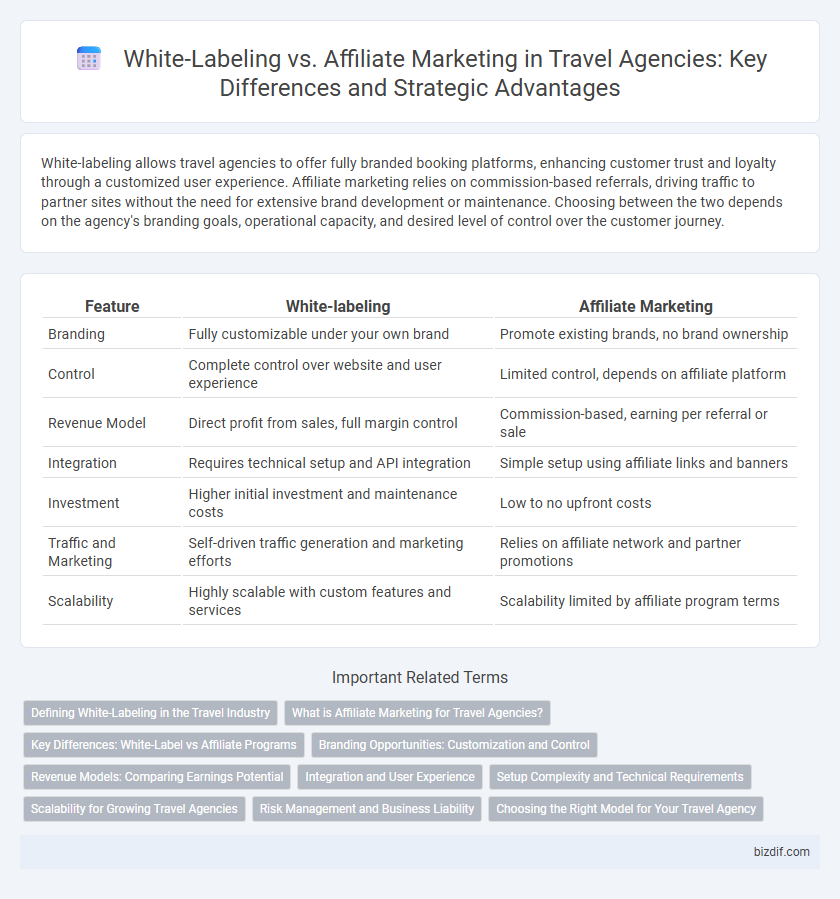 White-Labeling vs. Affiliate Marketing in Travel Agencies: Key Differences and Strategic Advantages

White-labeling allows travel agencies to offer fully branded booking platforms, enhancing customer trust and loyalty through a customized user experience. Affiliate marketing relies on commission-based referrals, driving traffic to partner sites without the need for extensive brand development or maintenance. Choosing between the two depends on the agency's branding goals, operational capacity, and desired level of control over the customer journey.

| Feature | White-labeling | Affiliate Marketing |
|---|---|---|
| Branding | Fully customizable under your own brand | Promote existing brands, no brand ownership |
| Control | Complete control over website and user experience | Limited control, depends on affiliate platform |
| Revenue Model | Direct profit from sales, full margin control | Commission-based, earning per referral or sale |
| Integration | Requires technical setup and API integration | Simple setup using affiliate links and banners |
| Investment | Higher initial investment and maintenance costs | Low to no upfront costs |
| Traffic and Marketing | Self-driven traffic generation and marketing efforts | Relies on affiliate network and partner promotions |
| Scalability | Highly scalable with custom features and services | Scalability limited by affiliate program terms |

Important Related Terms

Defining White-Labeling in the Travel Industry
What is Affiliate Marketing for Travel Agencies?
Key Differences: White-Label vs Affiliate Programs
Branding Opportunities: Customization and Control
Revenue Models: Comparing Earnings Potential
Integration and User Experience
Setup Complexity and Technical Requirements
Scalability for Growing Travel Agencies
Risk Management and Business Liability
Choosing the Right Model for Your Travel Agency

bizdif.com