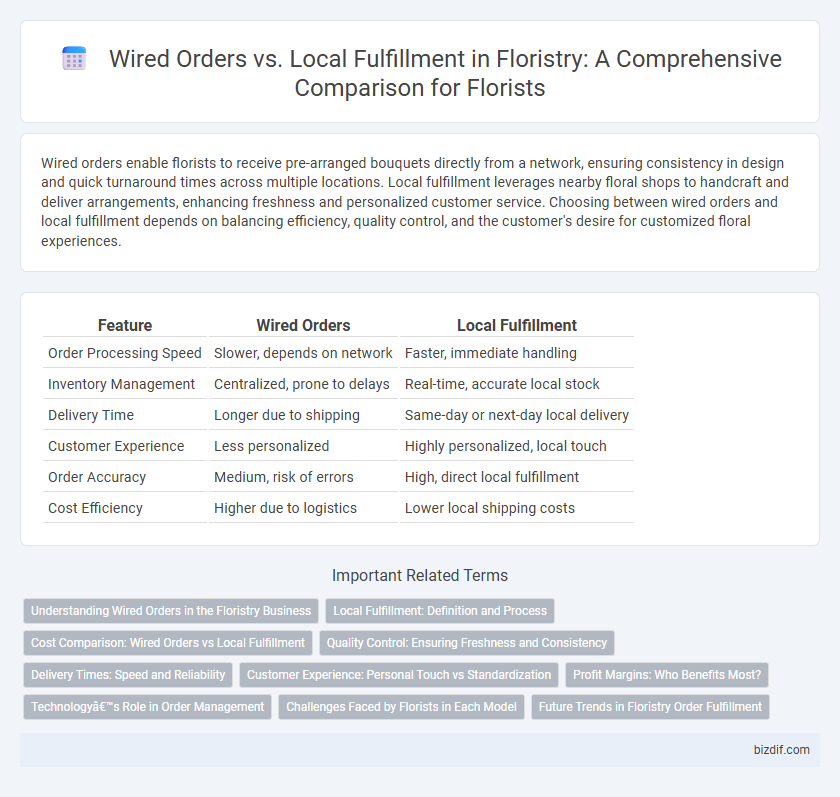 Wired Orders vs. Local Fulfillment in Floristry: A Comprehensive Comparison for Florists

Wired orders enable florists to receive pre-arranged bouquets directly from a network, ensuring consistency in design and quick turnaround times across multiple locations. Local fulfillment leverages nearby floral shops to handcraft and deliver arrangements, enhancing freshness and personalized customer service. Choosing between wired orders and local fulfillment depends on balancing efficiency, quality control, and the customer's desire for customized floral experiences.

| Feature | Wired Orders | Local Fulfillment |
|---|---|---|
| Order Processing Speed | Slower, depends on network | Faster, immediate handling |
| Inventory Management | Centralized, prone to delays | Real-time, accurate local stock |
| Delivery Time | Longer due to shipping | Same-day or next-day local delivery |
| Customer Experience | Less personalized | Highly personalized, local touch |
| Order Accuracy | Medium, risk of errors | High, direct local fulfillment |
| Cost Efficiency | Higher due to logistics | Lower local shipping costs |

Important Related Terms

Understanding Wired Orders in the Floristry Business
Local Fulfillment: Definition and Process
Cost Comparison: Wired Orders vs Local Fulfillment
Quality Control: Ensuring Freshness and Consistency
Delivery Times: Speed and Reliability
Customer Experience: Personal Touch vs Standardization
Profit Margins: Who Benefits Most?
Technologyâ€™s Role in Order Management
Challenges Faced by Florists in Each Model
Future Trends in Floristry Order Fulfillment

bizdif.com