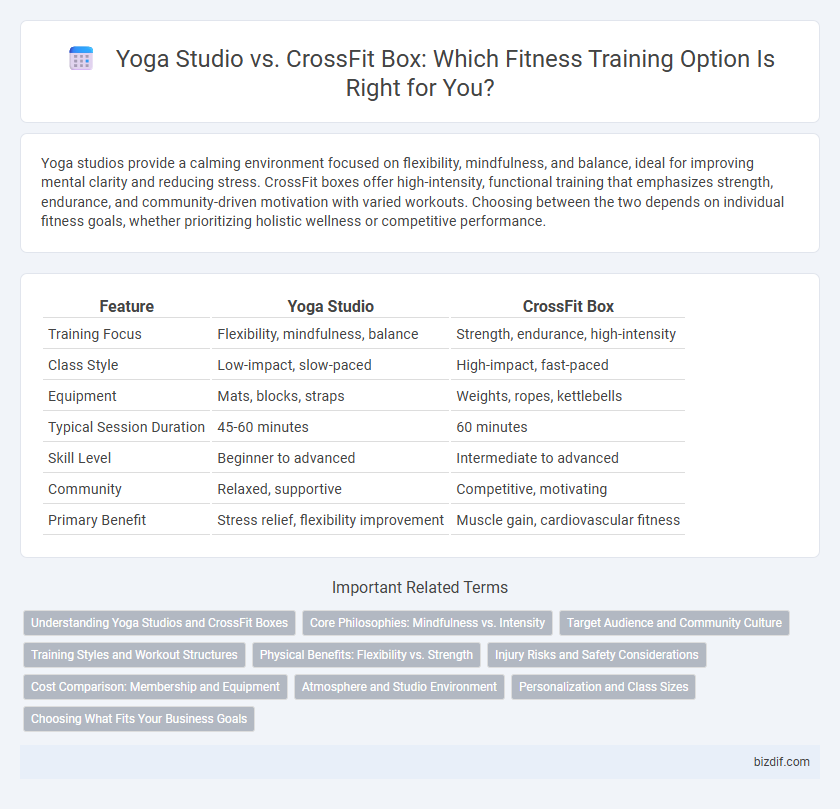 Yoga Studio vs. CrossFit Box: Which Fitness Training Option Is Right for You?

Yoga studios provide a calming environment focused on flexibility, mindfulness, and balance, ideal for improving mental clarity and reducing stress. CrossFit boxes offer high-intensity, functional training that emphasizes strength, endurance, and community-driven motivation with varied workouts. Choosing between the two depends on individual fitness goals, whether prioritizing holistic wellness or competitive performance.

| Feature | Yoga Studio | CrossFit Box |
|---|---|---|
| Training Focus | Flexibility, mindfulness, balance | Strength, endurance, high-intensity |
| Class Style | Low-impact, slow-paced | High-impact, fast-paced |
| Equipment | Mats, blocks, straps | Weights, ropes, kettlebells |
| Typical Session Duration | 45-60 minutes | 60 minutes |
| Skill Level | Beginner to advanced | Intermediate to advanced |
| Community | Relaxed, supportive | Competitive, motivating |
| Primary Benefit | Stress relief, flexibility improvement | Muscle gain, cardiovascular fitness |

Important Related Terms

Understanding Yoga Studios and CrossFit Boxes
Core Philosophies: Mindfulness vs. Intensity
Target Audience and Community Culture
Training Styles and Workout Structures
Physical Benefits: Flexibility vs. Strength
Injury Risks and Safety Considerations
Cost Comparison: Membership and Equipment
Atmosphere and Studio Environment
Personalization and Class Sizes
Choosing What Fits Your Business Goals

bizdif.com