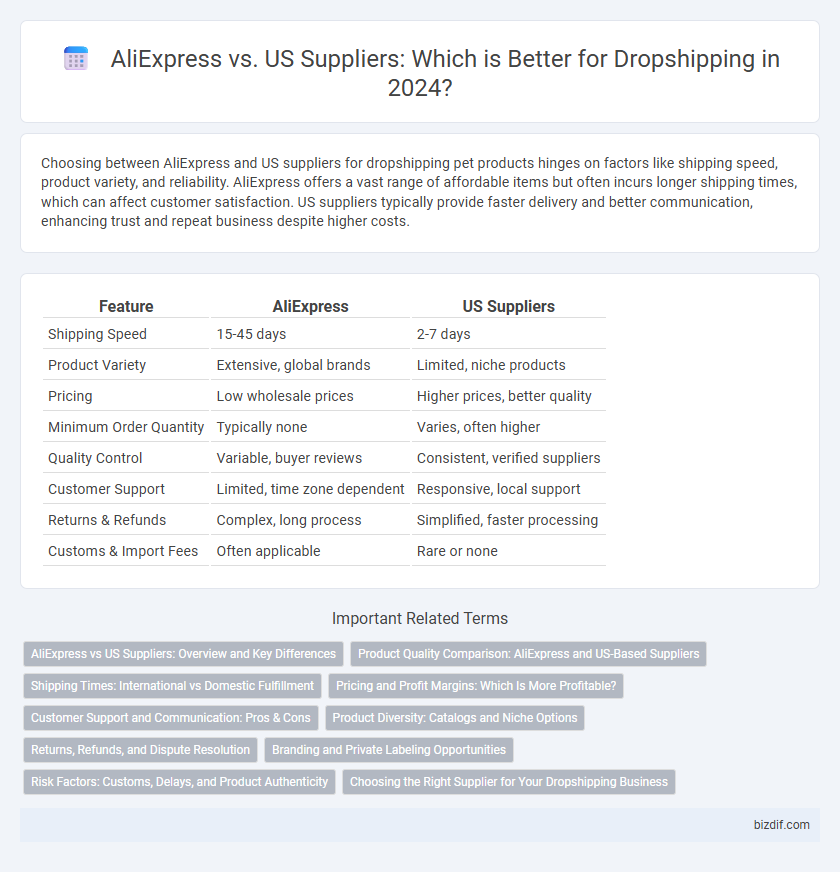 AliExpress vs. US Suppliers: Which is Better for Dropshipping in 2024?

Choosing between AliExpress and US suppliers for dropshipping pet products hinges on factors like shipping speed, product variety, and reliability. AliExpress offers a vast range of affordable items but often incurs longer shipping times, which can affect customer satisfaction. US suppliers typically provide faster delivery and better communication, enhancing trust and repeat business despite higher costs.

| Feature | AliExpress | US Suppliers |
|---|---|---|
| Shipping Speed | 15-45 days | 2-7 days |
| Product Variety | Extensive, global brands | Limited, niche products |
| Pricing | Low wholesale prices | Higher prices, better quality |
| Minimum Order Quantity | Typically none | Varies, often higher |
| Quality Control | Variable, buyer reviews | Consistent, verified suppliers |
| Customer Support | Limited, time zone dependent | Responsive, local support |
| Returns & Refunds | Complex, long process | Simplified, faster processing |
| Customs & Import Fees | Often applicable | Rare or none |

Important Related Terms

AliExpress vs US Suppliers: Overview and Key Differences
Product Quality Comparison: AliExpress and US-Based Suppliers
Shipping Times: International vs Domestic Fulfillment
Pricing and Profit Margins: Which Is More Profitable?
Customer Support and Communication: Pros & Cons
Product Diversity: Catalogs and Niche Options
Returns, Refunds, and Dispute Resolution
Branding and Private Labeling Opportunities
Risk Factors: Customs, Delays, and Product Authenticity
Choosing the Right Supplier for Your Dropshipping Business

bizdif.com