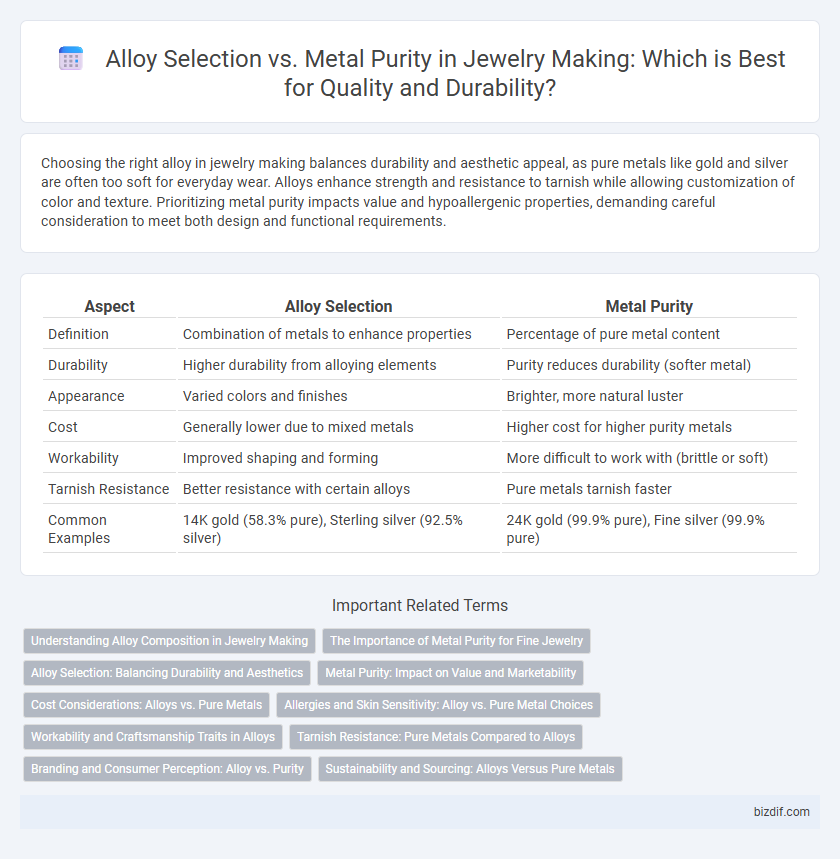 Alloy Selection vs. Metal Purity in Jewelry Making: Which is Best for Quality and Durability?

Choosing the right alloy in jewelry making balances durability and aesthetic appeal, as pure metals like gold and silver are often too soft for everyday wear. Alloys enhance strength and resistance to tarnish while allowing customization of color and texture. Prioritizing metal purity impacts value and hypoallergenic properties, demanding careful consideration to meet both design and functional requirements.

| Aspect | Alloy Selection | Metal Purity |
|---|---|---|
| Definition | Combination of metals to enhance properties | Percentage of pure metal content |
| Durability | Higher durability from alloying elements | Purity reduces durability (softer metal) |
| Appearance | Varied colors and finishes | Brighter, more natural luster |
| Cost | Generally lower due to mixed metals | Higher cost for higher purity metals |
| Workability | Improved shaping and forming | More difficult to work with (brittle or soft) |
| Tarnish Resistance | Better resistance with certain alloys | Pure metals tarnish faster |
| Common Examples | 14K gold (58.3% pure), Sterling silver (92.5% silver) | 24K gold (99.9% pure), Fine silver (99.9% pure) |

Important Related Terms

Understanding Alloy Composition in Jewelry Making
The Importance of Metal Purity for Fine Jewelry
Alloy Selection: Balancing Durability and Aesthetics
Metal Purity: Impact on Value and Marketability
Cost Considerations: Alloys vs. Pure Metals
Allergies and Skin Sensitivity: Alloy vs. Pure Metal Choices
Workability and Craftsmanship Traits in Alloys
Tarnish Resistance: Pure Metals Compared to Alloys
Branding and Consumer Perception: Alloy vs. Purity
Sustainability and Sourcing: Alloys Versus Pure Metals

bizdif.com