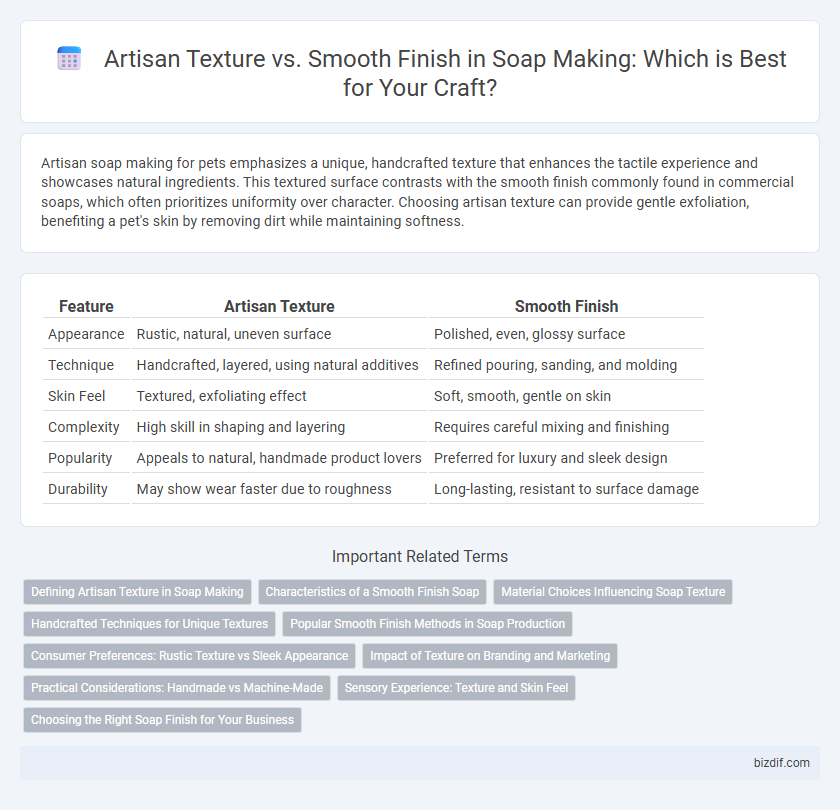 Artisan Texture vs. Smooth Finish in Soap Making: Which is Best for Your Craft?

Artisan soap making for pets emphasizes a unique, handcrafted texture that enhances the tactile experience and showcases natural ingredients. This textured surface contrasts with the smooth finish commonly found in commercial soaps, which often prioritizes uniformity over character. Choosing artisan texture can provide gentle exfoliation, benefiting a pet's skin by removing dirt while maintaining softness.

| Feature | Artisan Texture | Smooth Finish |
|---|---|---|
| Appearance | Rustic, natural, uneven surface | Polished, even, glossy surface |
| Technique | Handcrafted, layered, using natural additives | Refined pouring, sanding, and molding |
| Skin Feel | Textured, exfoliating effect | Soft, smooth, gentle on skin |
| Complexity | High skill in shaping and layering | Requires careful mixing and finishing |
| Popularity | Appeals to natural, handmade product lovers | Preferred for luxury and sleek design |
| Durability | May show wear faster due to roughness | Long-lasting, resistant to surface damage |

Important Related Terms

Defining Artisan Texture in Soap Making
Characteristics of a Smooth Finish Soap
Material Choices Influencing Soap Texture
Handcrafted Techniques for Unique Textures
Popular Smooth Finish Methods in Soap Production
Consumer Preferences: Rustic Texture vs Sleek Appearance
Impact of Texture on Branding and Marketing
Practical Considerations: Handmade vs Machine-Made
Sensory Experience: Texture and Skin Feel
Choosing the Right Soap Finish for Your Business

bizdif.com