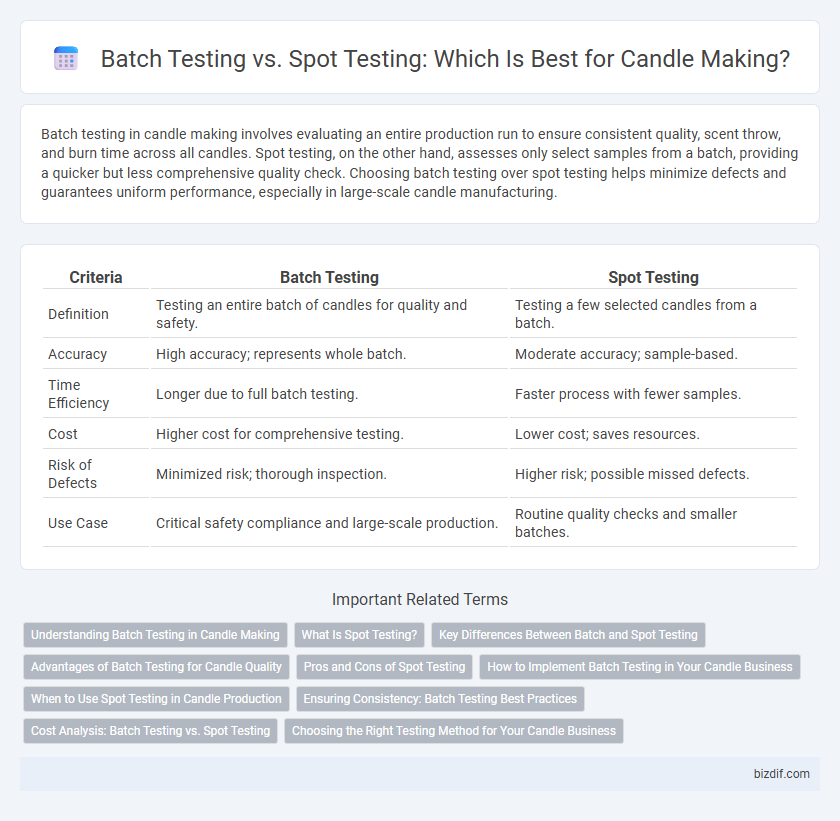 Batch Testing vs. Spot Testing: Which Is Best for Candle Making?

Batch testing in candle making involves evaluating an entire production run to ensure consistent quality, scent throw, and burn time across all candles. Spot testing, on the other hand, assesses only select samples from a batch, providing a quicker but less comprehensive quality check. Choosing batch testing over spot testing helps minimize defects and guarantees uniform performance, especially in large-scale candle manufacturing.

| Criteria | Batch Testing | Spot Testing |
|---|---|---|
| Definition | Testing an entire batch of candles for quality and safety. | Testing a few selected candles from a batch. |
| Accuracy | High accuracy; represents whole batch. | Moderate accuracy; sample-based. |
| Time Efficiency | Longer due to full batch testing. | Faster process with fewer samples. |
| Cost | Higher cost for comprehensive testing. | Lower cost; saves resources. |
| Risk of Defects | Minimized risk; thorough inspection. | Higher risk; possible missed defects. |
| Use Case | Critical safety compliance and large-scale production. | Routine quality checks and smaller batches. |

Important Related Terms

Understanding Batch Testing in Candle Making
What Is Spot Testing?
Key Differences Between Batch and Spot Testing
Advantages of Batch Testing for Candle Quality
Pros and Cons of Spot Testing
How to Implement Batch Testing in Your Candle Business
When to Use Spot Testing in Candle Production
Ensuring Consistency: Batch Testing Best Practices
Cost Analysis: Batch Testing vs. Spot Testing
Choosing the Right Testing Method for Your Candle Business

bizdif.com