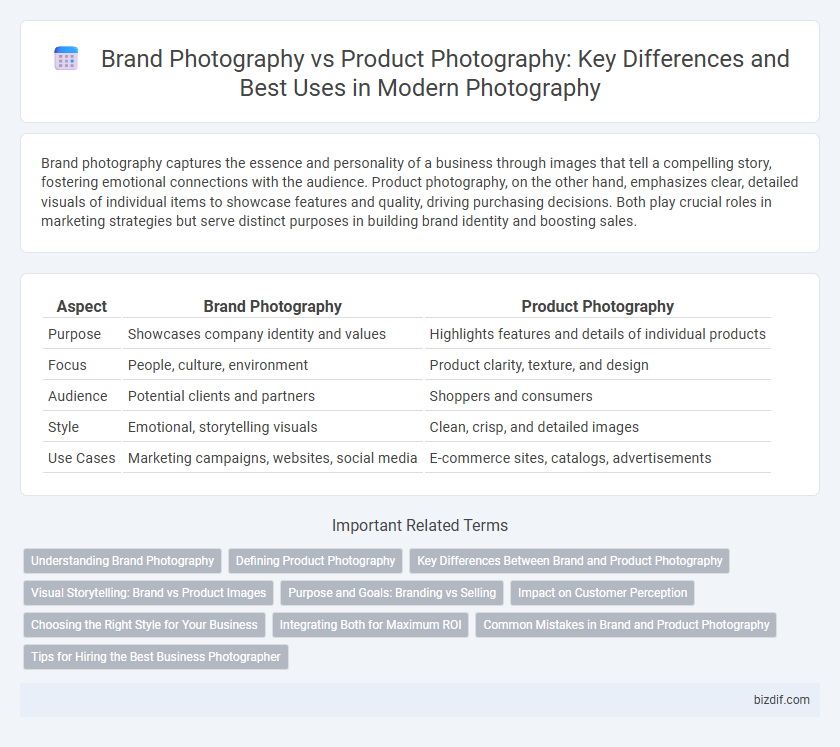 Brand Photography vs Product Photography: Key Differences and Best Uses in Modern Photography

Brand photography captures the essence and personality of a business through images that tell a compelling story, fostering emotional connections with the audience. Product photography, on the other hand, emphasizes clear, detailed visuals of individual items to showcase features and quality, driving purchasing decisions. Both play crucial roles in marketing strategies but serve distinct purposes in building brand identity and boosting sales.

| Aspect | Brand Photography | Product Photography |
|---|---|---|
| Purpose | Showcases company identity and values | Highlights features and details of individual products |
| Focus | People, culture, environment | Product clarity, texture, and design |
| Audience | Potential clients and partners | Shoppers and consumers |
| Style | Emotional, storytelling visuals | Clean, crisp, and detailed images |
| Use Cases | Marketing campaigns, websites, social media | E-commerce sites, catalogs, advertisements |

Important Related Terms

Understanding Brand Photography
Defining Product Photography
Key Differences Between Brand and Product Photography
Visual Storytelling: Brand vs Product Images
Purpose and Goals: Branding vs Selling
Impact on Customer Perception
Choosing the Right Style for Your Business
Integrating Both for Maximum ROI
Common Mistakes in Brand and Product Photography
Tips for Hiring the Best Business Photographer

bizdif.com