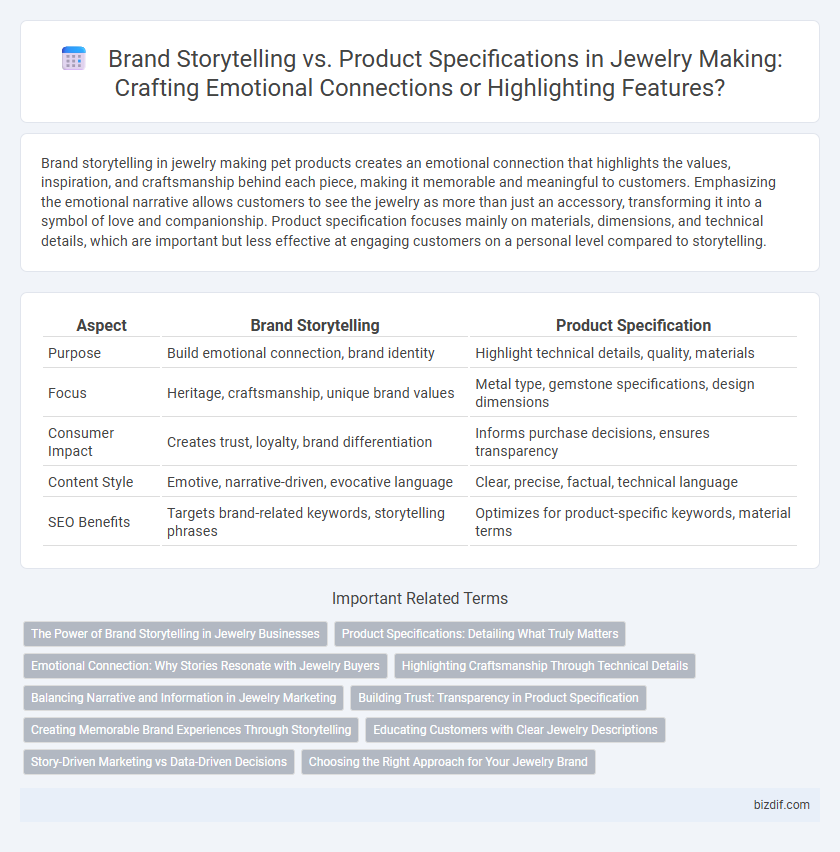 Brand Storytelling vs. Product Specifications in Jewelry Making: Crafting Emotional Connections or Highlighting Features?

Brand storytelling in jewelry making pet products creates an emotional connection that highlights the values, inspiration, and craftsmanship behind each piece, making it memorable and meaningful to customers. Emphasizing the emotional narrative allows customers to see the jewelry as more than just an accessory, transforming it into a symbol of love and companionship. Product specification focuses mainly on materials, dimensions, and technical details, which are important but less effective at engaging customers on a personal level compared to storytelling.

| Aspect | Brand Storytelling | Product Specification |
|---|---|---|
| Purpose | Build emotional connection, brand identity | Highlight technical details, quality, materials |
| Focus | Heritage, craftsmanship, unique brand values | Metal type, gemstone specifications, design dimensions |
| Consumer Impact | Creates trust, loyalty, brand differentiation | Informs purchase decisions, ensures transparency |
| Content Style | Emotive, narrative-driven, evocative language | Clear, precise, factual, technical language |
| SEO Benefits | Targets brand-related keywords, storytelling phrases | Optimizes for product-specific keywords, material terms |

Important Related Terms

The Power of Brand Storytelling in Jewelry Businesses
Product Specifications: Detailing What Truly Matters
Emotional Connection: Why Stories Resonate with Jewelry Buyers
Highlighting Craftsmanship Through Technical Details
Balancing Narrative and Information in Jewelry Marketing
Building Trust: Transparency in Product Specification
Creating Memorable Brand Experiences Through Storytelling
Educating Customers with Clear Jewelry Descriptions
Story-Driven Marketing vs Data-Driven Decisions
Choosing the Right Approach for Your Jewelry Brand

bizdif.com