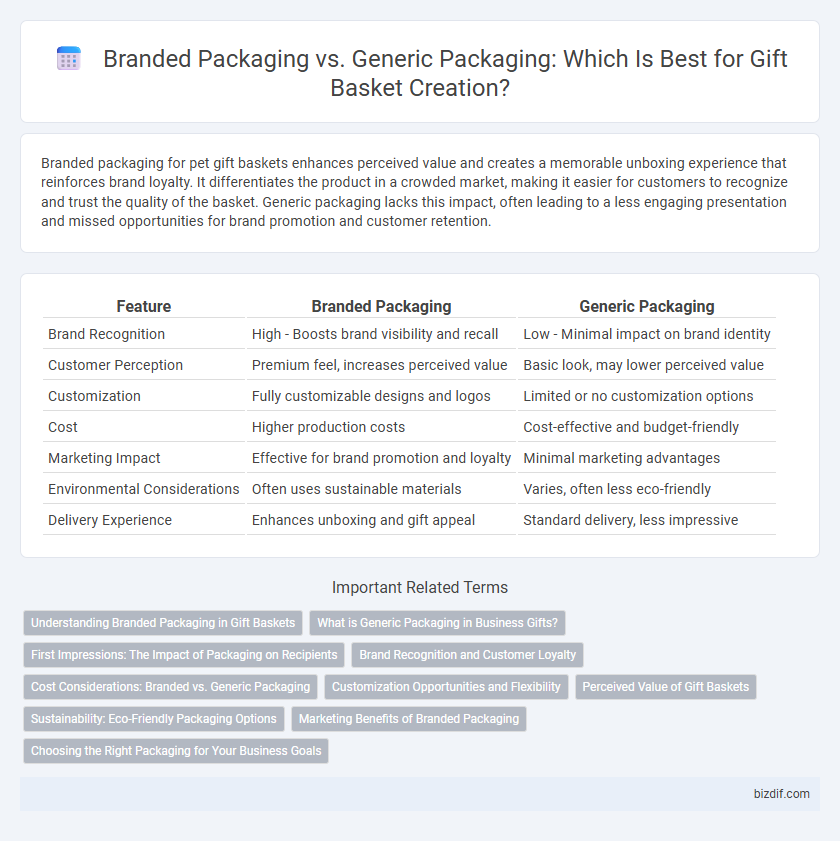 Branded Packaging vs. Generic Packaging: Which Is Best for Gift Basket Creation?

Branded packaging for pet gift baskets enhances perceived value and creates a memorable unboxing experience that reinforces brand loyalty. It differentiates the product in a crowded market, making it easier for customers to recognize and trust the quality of the basket. Generic packaging lacks this impact, often leading to a less engaging presentation and missed opportunities for brand promotion and customer retention.

| Feature | Branded Packaging | Generic Packaging |
|---|---|---|
| Brand Recognition | High - Boosts brand visibility and recall | Low - Minimal impact on brand identity |
| Customer Perception | Premium feel, increases perceived value | Basic look, may lower perceived value |
| Customization | Fully customizable designs and logos | Limited or no customization options |
| Cost | Higher production costs | Cost-effective and budget-friendly |
| Marketing Impact | Effective for brand promotion and loyalty | Minimal marketing advantages |
| Environmental Considerations | Often uses sustainable materials | Varies, often less eco-friendly |
| Delivery Experience | Enhances unboxing and gift appeal | Standard delivery, less impressive |

Important Related Terms

Understanding Branded Packaging in Gift Baskets
What is Generic Packaging in Business Gifts?
First Impressions: The Impact of Packaging on Recipients
Brand Recognition and Customer Loyalty
Cost Considerations: Branded vs. Generic Packaging
Customization Opportunities and Flexibility
Perceived Value of Gift Baskets
Sustainability: Eco-Friendly Packaging Options
Marketing Benefits of Branded Packaging
Choosing the Right Packaging for Your Business Goals

bizdif.com