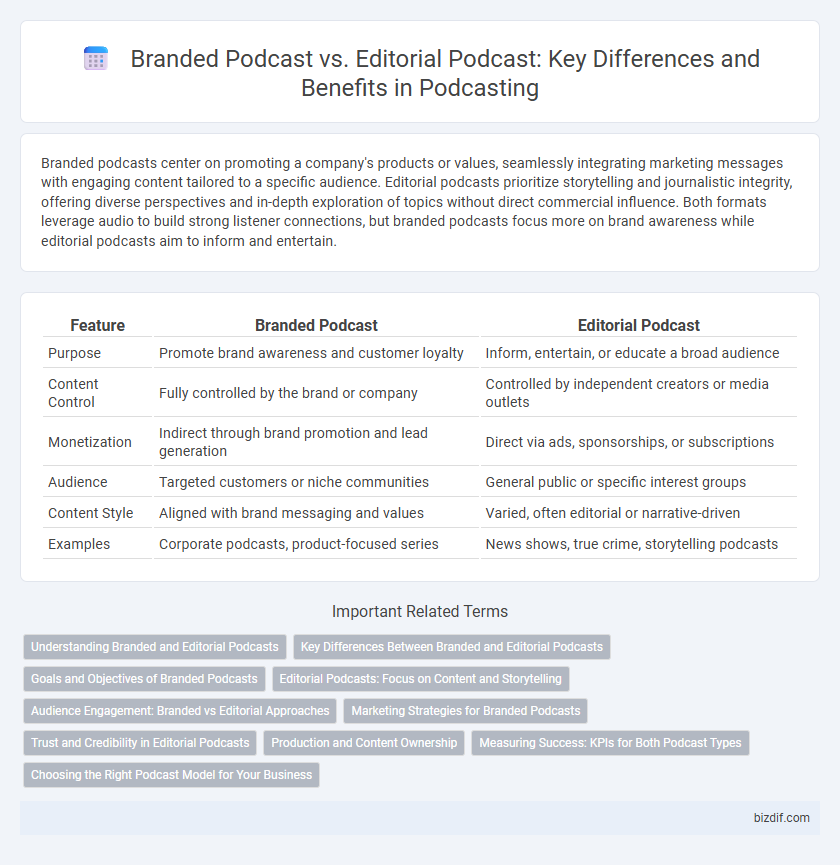 Branded Podcast vs. Editorial Podcast: Key Differences and Benefits in Podcasting

Branded podcasts center on promoting a company's products or values, seamlessly integrating marketing messages with engaging content tailored to a specific audience. Editorial podcasts prioritize storytelling and journalistic integrity, offering diverse perspectives and in-depth exploration of topics without direct commercial influence. Both formats leverage audio to build strong listener connections, but branded podcasts focus more on brand awareness while editorial podcasts aim to inform and entertain.

| Feature | Branded Podcast | Editorial Podcast |
|---|---|---|
| Purpose | Promote brand awareness and customer loyalty | Inform, entertain, or educate a broad audience |
| Content Control | Fully controlled by the brand or company | Controlled by independent creators or media outlets |
| Monetization | Indirect through brand promotion and lead generation | Direct via ads, sponsorships, or subscriptions |
| Audience | Targeted customers or niche communities | General public or specific interest groups |
| Content Style | Aligned with brand messaging and values | Varied, often editorial or narrative-driven |
| Examples | Corporate podcasts, product-focused series | News shows, true crime, storytelling podcasts |

Important Related Terms

Understanding Branded and Editorial Podcasts
Key Differences Between Branded and Editorial Podcasts
Goals and Objectives of Branded Podcasts
Editorial Podcasts: Focus on Content and Storytelling
Audience Engagement: Branded vs Editorial Approaches
Marketing Strategies for Branded Podcasts
Trust and Credibility in Editorial Podcasts
Production and Content Ownership
Measuring Success: KPIs for Both Podcast Types
Choosing the Right Podcast Model for Your Business

bizdif.com