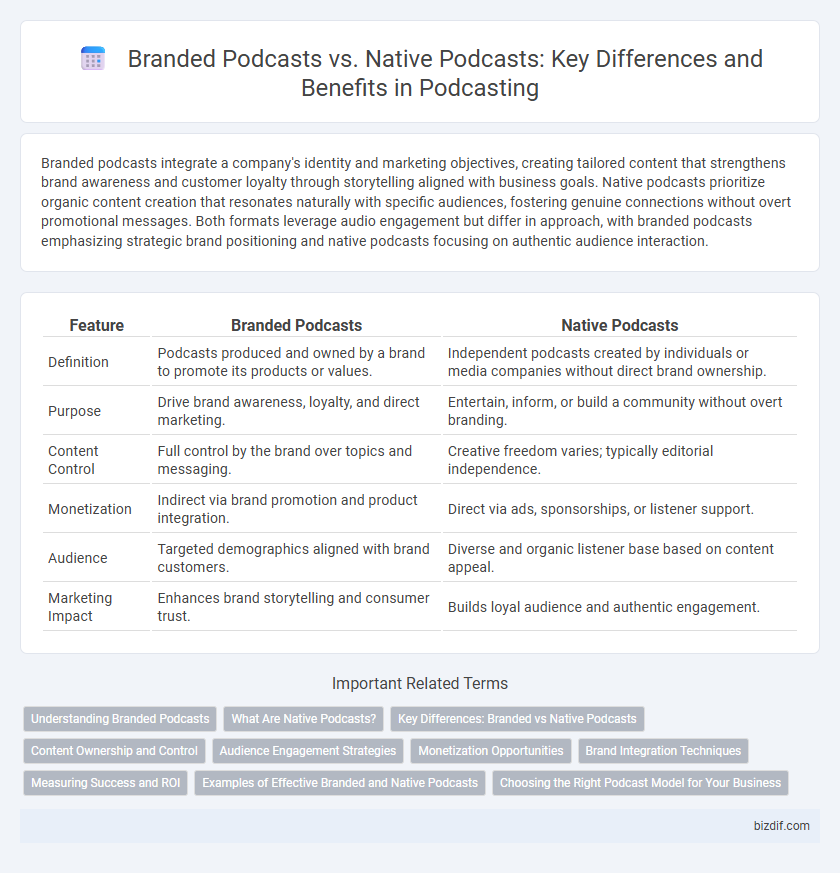 Branded Podcasts vs. Native Podcasts: Key Differences and Benefits in Podcasting

Branded podcasts integrate a company's identity and marketing objectives, creating tailored content that strengthens brand awareness and customer loyalty through storytelling aligned with business goals. Native podcasts prioritize organic content creation that resonates naturally with specific audiences, fostering genuine connections without overt promotional messages. Both formats leverage audio engagement but differ in approach, with branded podcasts emphasizing strategic brand positioning and native podcasts focusing on authentic audience interaction.

| Feature | Branded Podcasts | Native Podcasts |
|---|---|---|
| Definition | Podcasts produced and owned by a brand to promote its products or values. | Independent podcasts created by individuals or media companies without direct brand ownership. |
| Purpose | Drive brand awareness, loyalty, and direct marketing. | Entertain, inform, or build a community without overt branding. |
| Content Control | Full control by the brand over topics and messaging. | Creative freedom varies; typically editorial independence. |
| Monetization | Indirect via brand promotion and product integration. | Direct via ads, sponsorships, or listener support. |
| Audience | Targeted demographics aligned with brand customers. | Diverse and organic listener base based on content appeal. |
| Marketing Impact | Enhances brand storytelling and consumer trust. | Builds loyal audience and authentic engagement. |

Important Related Terms

Understanding Branded Podcasts
What Are Native Podcasts?
Key Differences: Branded vs Native Podcasts
Content Ownership and Control
Audience Engagement Strategies
Monetization Opportunities
Brand Integration Techniques
Measuring Success and ROI
Examples of Effective Branded and Native Podcasts
Choosing the Right Podcast Model for Your Business

bizdif.com