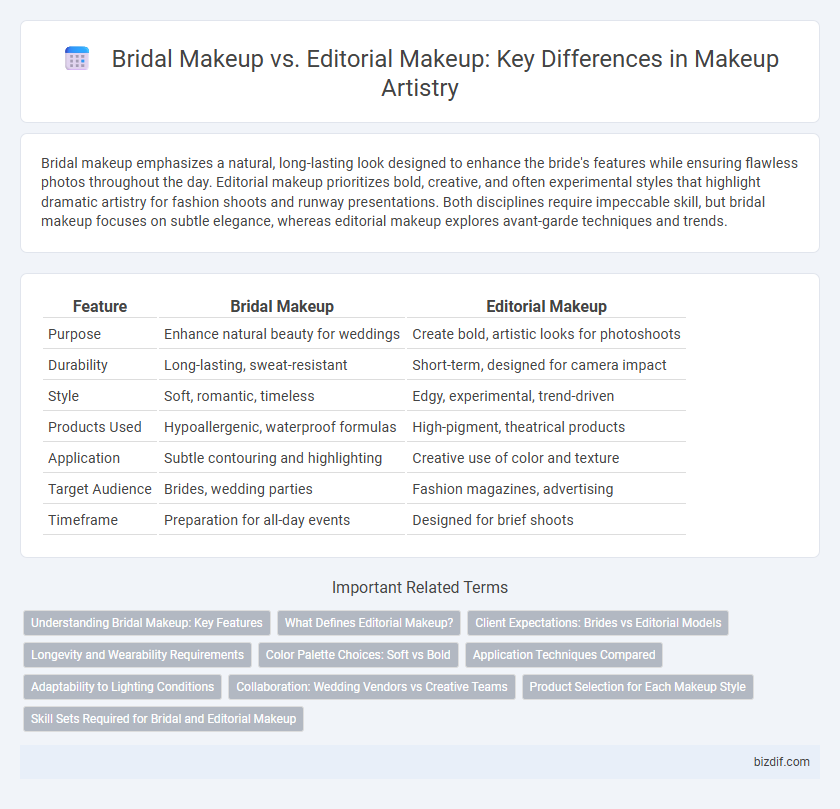 Bridal Makeup vs. Editorial Makeup: Key Differences in Makeup Artistry

Bridal makeup emphasizes a natural, long-lasting look designed to enhance the bride's features while ensuring flawless photos throughout the day. Editorial makeup prioritizes bold, creative, and often experimental styles that highlight dramatic artistry for fashion shoots and runway presentations. Both disciplines require impeccable skill, but bridal makeup focuses on subtle elegance, whereas editorial makeup explores avant-garde techniques and trends.

| Feature | Bridal Makeup | Editorial Makeup |
|---|---|---|
| Purpose | Enhance natural beauty for weddings | Create bold, artistic looks for photoshoots |
| Durability | Long-lasting, sweat-resistant | Short-term, designed for camera impact |
| Style | Soft, romantic, timeless | Edgy, experimental, trend-driven |
| Products Used | Hypoallergenic, waterproof formulas | High-pigment, theatrical products |
| Application | Subtle contouring and highlighting | Creative use of color and texture |
| Target Audience | Brides, wedding parties | Fashion magazines, advertising |
| Timeframe | Preparation for all-day events | Designed for brief shoots |

Important Related Terms

Understanding Bridal Makeup: Key Features
What Defines Editorial Makeup?
Client Expectations: Brides vs Editorial Models
Longevity and Wearability Requirements
Color Palette Choices: Soft vs Bold
Application Techniques Compared
Adaptability to Lighting Conditions
Collaboration: Wedding Vendors vs Creative Teams
Product Selection for Each Makeup Style
Skill Sets Required for Bridal and Editorial Makeup

bizdif.com