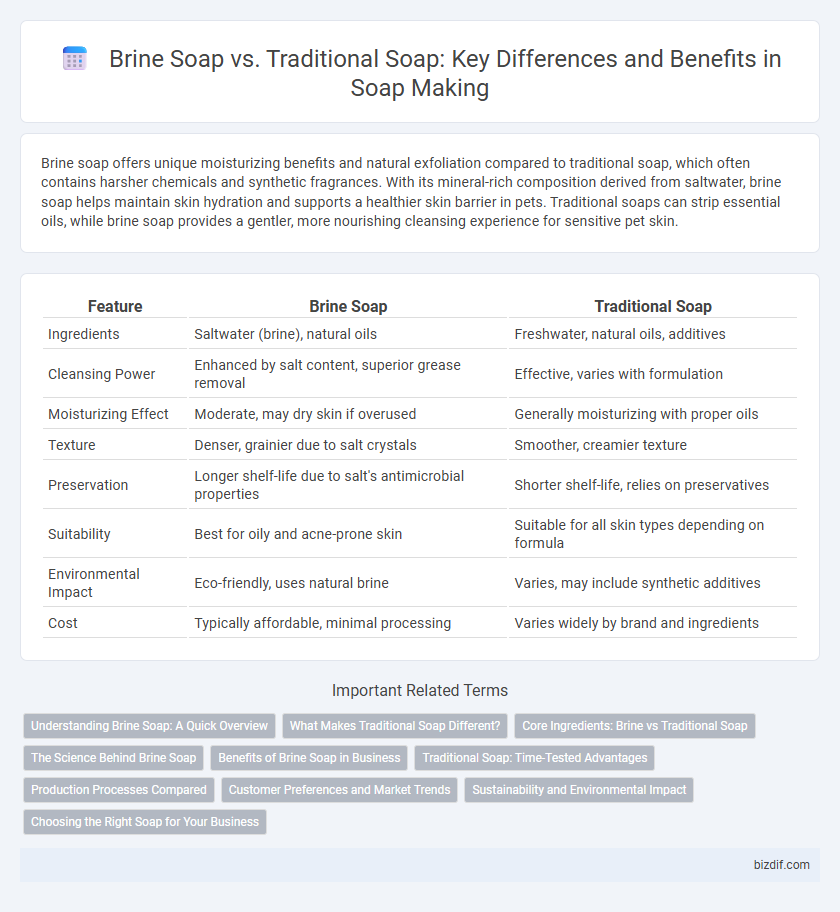 Brine Soap vs. Traditional Soap: Key Differences and Benefits in Soap Making

Brine soap offers unique moisturizing benefits and natural exfoliation compared to traditional soap, which often contains harsher chemicals and synthetic fragrances. With its mineral-rich composition derived from saltwater, brine soap helps maintain skin hydration and supports a healthier skin barrier in pets. Traditional soaps can strip essential oils, while brine soap provides a gentler, more nourishing cleansing experience for sensitive pet skin.

| Feature | Brine Soap | Traditional Soap |
|---|---|---|
| Ingredients | Saltwater (brine), natural oils | Freshwater, natural oils, additives |
| Cleansing Power | Enhanced by salt content, superior grease removal | Effective, varies with formulation |
| Moisturizing Effect | Moderate, may dry skin if overused | Generally moisturizing with proper oils |
| Texture | Denser, grainier due to salt crystals | Smoother, creamier texture |
| Preservation | Longer shelf-life due to salt's antimicrobial properties | Shorter shelf-life, relies on preservatives |
| Suitability | Best for oily and acne-prone skin | Suitable for all skin types depending on formula |
| Environmental Impact | Eco-friendly, uses natural brine | Varies, may include synthetic additives |
| Cost | Typically affordable, minimal processing | Varies widely by brand and ingredients |

Important Related Terms

Understanding Brine Soap: A Quick Overview
What Makes Traditional Soap Different?
Core Ingredients: Brine vs Traditional Soap
The Science Behind Brine Soap
Benefits of Brine Soap in Business
Traditional Soap: Time-Tested Advantages
Production Processes Compared
Customer Preferences and Market Trends
Sustainability and Environmental Impact
Choosing the Right Soap for Your Business

bizdif.com