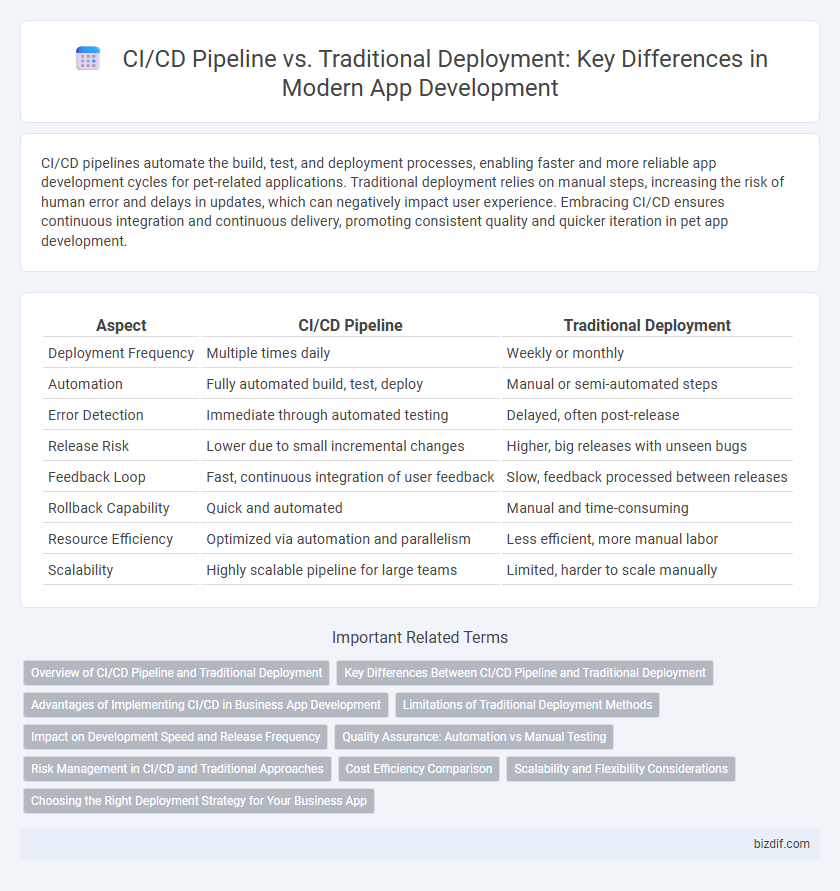 CI/CD Pipeline vs. Traditional Deployment: Key Differences in Modern App Development

CI/CD pipelines automate the build, test, and deployment processes, enabling faster and more reliable app development cycles for pet-related applications. Traditional deployment relies on manual steps, increasing the risk of human error and delays in updates, which can negatively impact user experience. Embracing CI/CD ensures continuous integration and continuous delivery, promoting consistent quality and quicker iteration in pet app development.

| Aspect | CI/CD Pipeline | Traditional Deployment |
|---|---|---|
| Deployment Frequency | Multiple times daily | Weekly or monthly |
| Automation | Fully automated build, test, deploy | Manual or semi-automated steps |
| Error Detection | Immediate through automated testing | Delayed, often post-release |
| Release Risk | Lower due to small incremental changes | Higher, big releases with unseen bugs |
| Feedback Loop | Fast, continuous integration of user feedback | Slow, feedback processed between releases |
| Rollback Capability | Quick and automated | Manual and time-consuming |
| Resource Efficiency | Optimized via automation and parallelism | Less efficient, more manual labor |
| Scalability | Highly scalable pipeline for large teams | Limited, harder to scale manually |

Important Related Terms

Overview of CI/CD Pipeline and Traditional Deployment
Key Differences Between CI/CD Pipeline and Traditional Deployment
Advantages of Implementing CI/CD in Business App Development
Limitations of Traditional Deployment Methods
Impact on Development Speed and Release Frequency
Quality Assurance: Automation vs Manual Testing
Risk Management in CI/CD and Traditional Approaches
Cost Efficiency Comparison
Scalability and Flexibility Considerations
Choosing the Right Deployment Strategy for Your Business App

bizdif.com