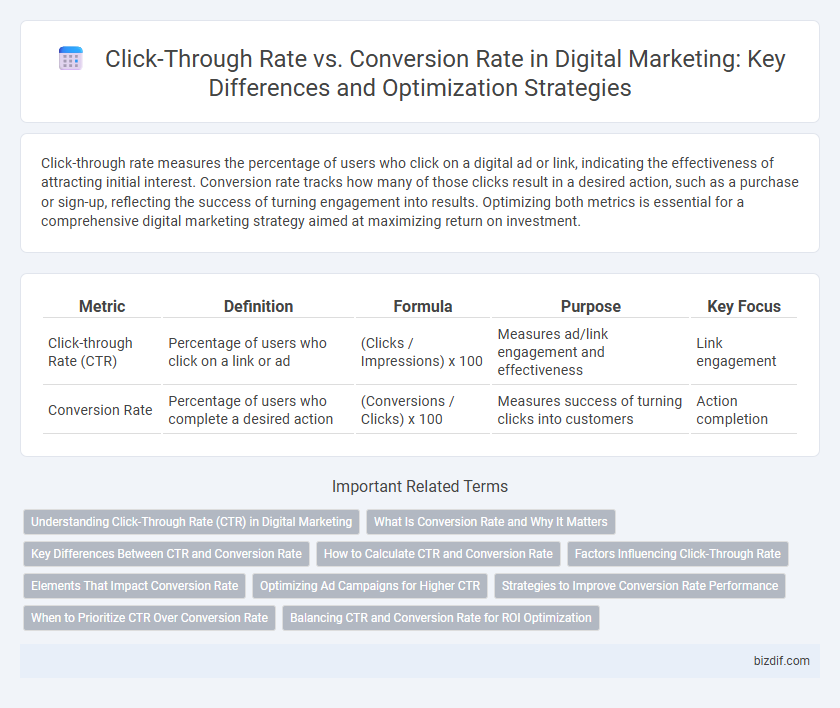 Click-Through Rate vs. Conversion Rate in Digital Marketing: Key Differences and Optimization Strategies

Click-through rate measures the percentage of users who click on a digital ad or link, indicating the effectiveness of attracting initial interest. Conversion rate tracks how many of those clicks result in a desired action, such as a purchase or sign-up, reflecting the success of turning engagement into results. Optimizing both metrics is essential for a comprehensive digital marketing strategy aimed at maximizing return on investment.

| Metric | Definition | Formula | Purpose | Key Focus |
|---|---|---|---|---|
| Click-through Rate (CTR) | Percentage of users who click on a link or ad | (Clicks / Impressions) x 100 | Measures ad/link engagement and effectiveness | Link engagement |
| Conversion Rate | Percentage of users who complete a desired action | (Conversions / Clicks) x 100 | Measures success of turning clicks into customers | Action completion |

Important Related Terms

Understanding Click-Through Rate (CTR) in Digital Marketing
What Is Conversion Rate and Why It Matters
Key Differences Between CTR and Conversion Rate
How to Calculate CTR and Conversion Rate
Factors Influencing Click-Through Rate
Elements That Impact Conversion Rate
Optimizing Ad Campaigns for Higher CTR
Strategies to Improve Conversion Rate Performance
When to Prioritize CTR Over Conversion Rate
Balancing CTR and Conversion Rate for ROI Optimization

bizdif.com