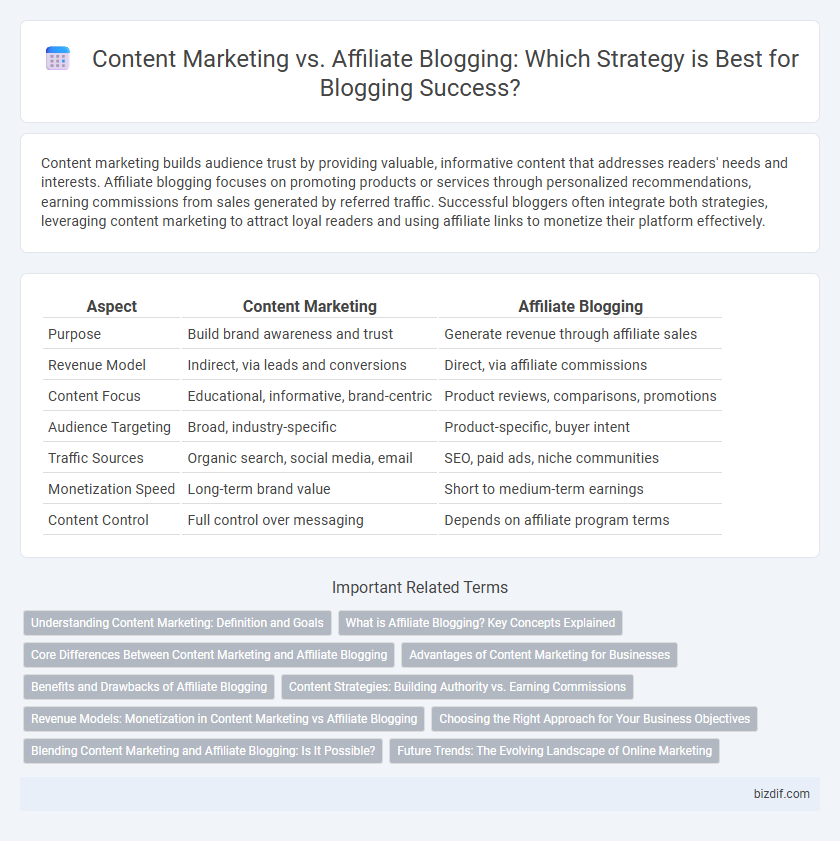 Content Marketing vs. Affiliate Blogging: Which Strategy is Best for Blogging Success?

Content marketing builds audience trust by providing valuable, informative content that addresses readers' needs and interests. Affiliate blogging focuses on promoting products or services through personalized recommendations, earning commissions from sales generated by referred traffic. Successful bloggers often integrate both strategies, leveraging content marketing to attract loyal readers and using affiliate links to monetize their platform effectively.

| Aspect | Content Marketing | Affiliate Blogging |
|---|---|---|
| Purpose | Build brand awareness and trust | Generate revenue through affiliate sales |
| Revenue Model | Indirect, via leads and conversions | Direct, via affiliate commissions |
| Content Focus | Educational, informative, brand-centric | Product reviews, comparisons, promotions |
| Audience Targeting | Broad, industry-specific | Product-specific, buyer intent |
| Traffic Sources | Organic search, social media, email | SEO, paid ads, niche communities |
| Monetization Speed | Long-term brand value | Short to medium-term earnings |
| Content Control | Full control over messaging | Depends on affiliate program terms |

Important Related Terms

Understanding Content Marketing: Definition and Goals
What is Affiliate Blogging? Key Concepts Explained
Core Differences Between Content Marketing and Affiliate Blogging
Advantages of Content Marketing for Businesses
Benefits and Drawbacks of Affiliate Blogging
Content Strategies: Building Authority vs. Earning Commissions
Revenue Models: Monetization in Content Marketing vs Affiliate Blogging
Choosing the Right Approach for Your Business Objectives
Blending Content Marketing and Affiliate Blogging: Is It Possible?
Future Trends: The Evolving Landscape of Online Marketing

bizdif.com