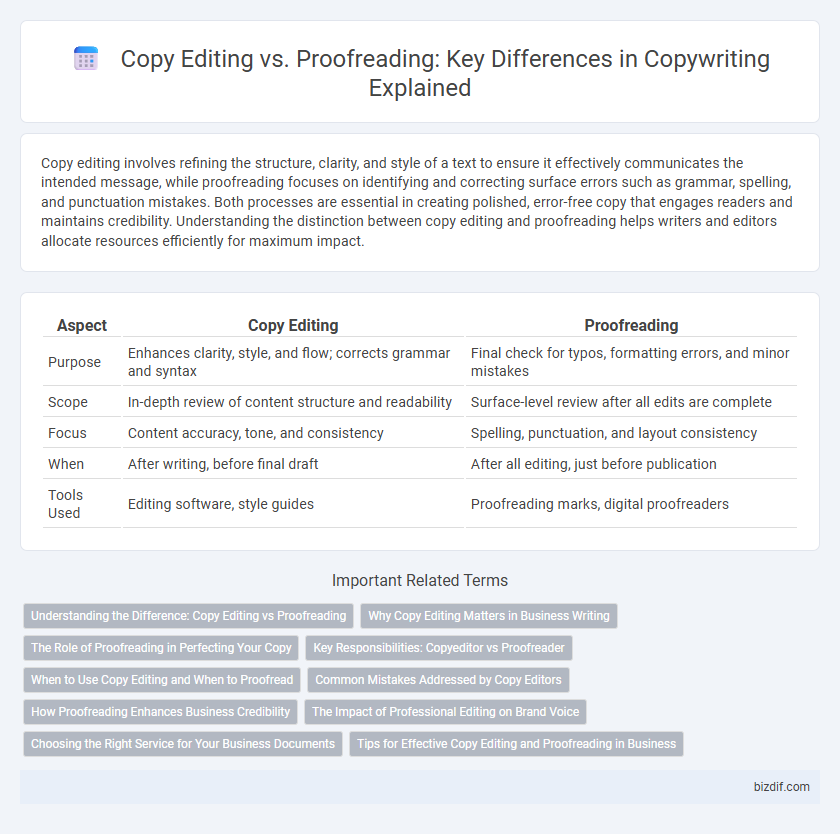 Copy Editing vs. Proofreading: Key Differences in Copywriting Explained

Copy editing involves refining the structure, clarity, and style of a text to ensure it effectively communicates the intended message, while proofreading focuses on identifying and correcting surface errors such as grammar, spelling, and punctuation mistakes. Both processes are essential in creating polished, error-free copy that engages readers and maintains credibility. Understanding the distinction between copy editing and proofreading helps writers and editors allocate resources efficiently for maximum impact.

| Aspect | Copy Editing | Proofreading |
|---|---|---|
| Purpose | Enhances clarity, style, and flow; corrects grammar and syntax | Final check for typos, formatting errors, and minor mistakes |
| Scope | In-depth review of content structure and readability | Surface-level review after all edits are complete |
| Focus | Content accuracy, tone, and consistency | Spelling, punctuation, and layout consistency |
| When | After writing, before final draft | After all editing, just before publication |
| Tools Used | Editing software, style guides | Proofreading marks, digital proofreaders |

Important Related Terms

Understanding the Difference: Copy Editing vs Proofreading

Why Copy Editing Matters in Business Writing

The Role of Proofreading in Perfecting Your Copy

Key Responsibilities: Copyeditor vs Proofreader

When to Use Copy Editing and When to Proofread

Common Mistakes Addressed by Copy Editors

How Proofreading Enhances Business Credibility

The Impact of Professional Editing on Brand Voice

Choosing the Right Service for Your Business Documents

Tips for Effective Copy Editing and Proofreading in Business

bizdif.com