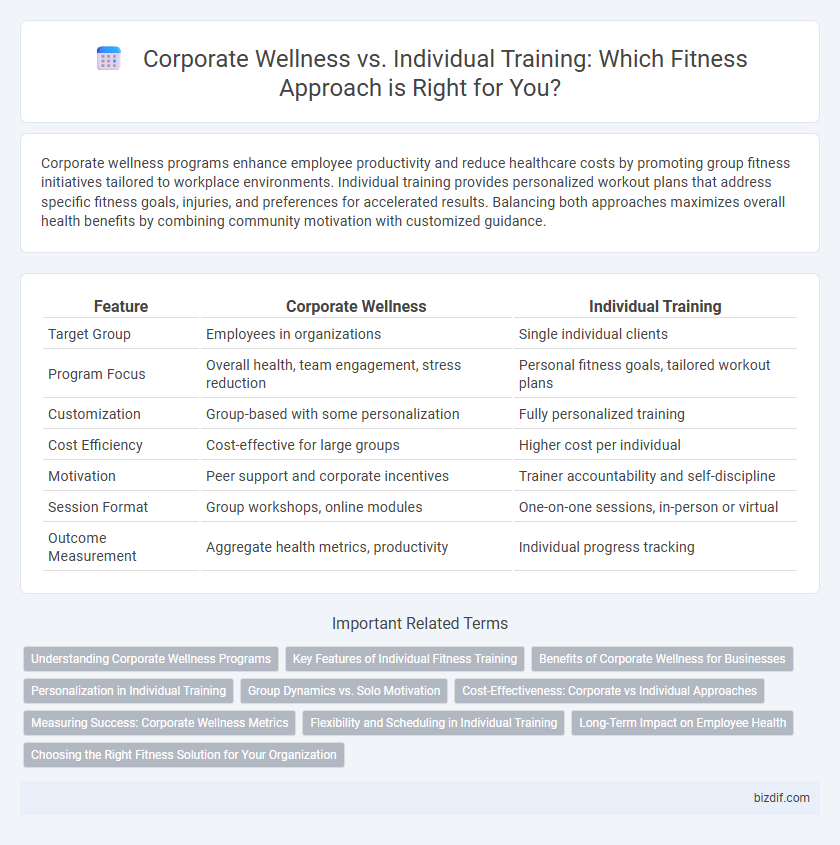 Corporate Wellness vs. Individual Training: Which Fitness Approach is Right for You?

Corporate wellness programs enhance employee productivity and reduce healthcare costs by promoting group fitness initiatives tailored to workplace environments. Individual training provides personalized workout plans that address specific fitness goals, injuries, and preferences for accelerated results. Balancing both approaches maximizes overall health benefits by combining community motivation with customized guidance.

| Feature | Corporate Wellness | Individual Training |
|---|---|---|
| Target Group | Employees in organizations | Single individual clients |
| Program Focus | Overall health, team engagement, stress reduction | Personal fitness goals, tailored workout plans |
| Customization | Group-based with some personalization | Fully personalized training |
| Cost Efficiency | Cost-effective for large groups | Higher cost per individual |
| Motivation | Peer support and corporate incentives | Trainer accountability and self-discipline |
| Session Format | Group workshops, online modules | One-on-one sessions, in-person or virtual |
| Outcome Measurement | Aggregate health metrics, productivity | Individual progress tracking |

Important Related Terms

Understanding Corporate Wellness Programs
Key Features of Individual Fitness Training
Benefits of Corporate Wellness for Businesses
Personalization in Individual Training
Group Dynamics vs. Solo Motivation
Cost-Effectiveness: Corporate vs Individual Approaches
Measuring Success: Corporate Wellness Metrics
Flexibility and Scheduling in Individual Training
Long-Term Impact on Employee Health
Choosing the Right Fitness Solution for Your Organization

bizdif.com