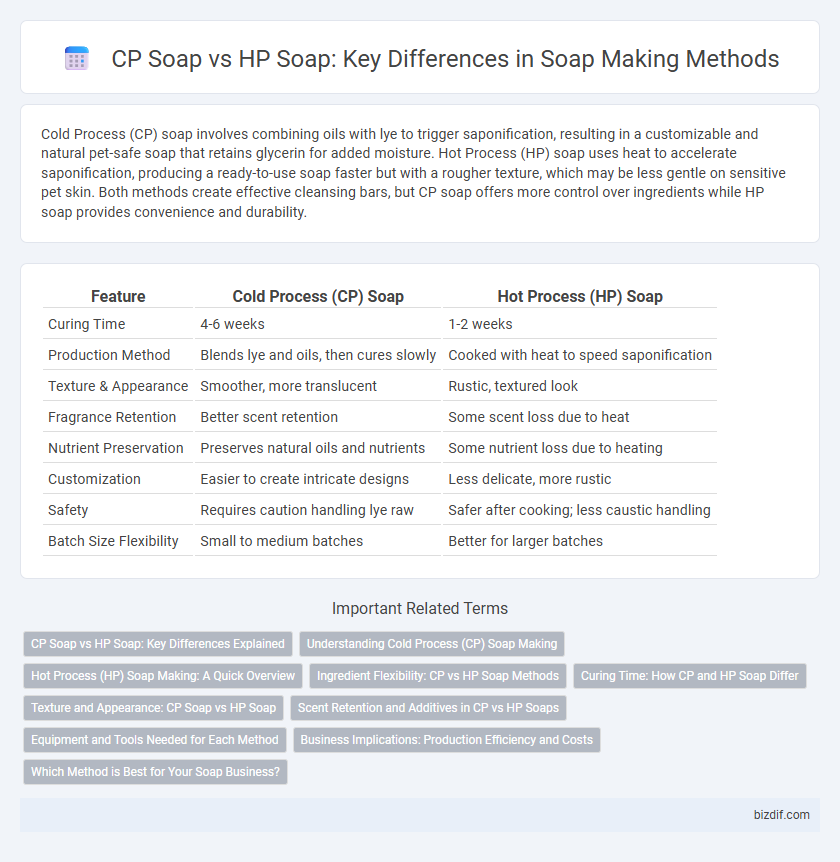 CP Soap vs HP Soap: Key Differences in Soap Making Methods

Cold Process (CP) soap involves combining oils with lye to trigger saponification, resulting in a customizable and natural pet-safe soap that retains glycerin for added moisture. Hot Process (HP) soap uses heat to accelerate saponification, producing a ready-to-use soap faster but with a rougher texture, which may be less gentle on sensitive pet skin. Both methods create effective cleansing bars, but CP soap offers more control over ingredients while HP soap provides convenience and durability.

| Feature | Cold Process (CP) Soap | Hot Process (HP) Soap |
|---|---|---|
| Curing Time | 4-6 weeks | 1-2 weeks |
| Production Method | Blends lye and oils, then cures slowly | Cooked with heat to speed saponification |
| Texture & Appearance | Smoother, more translucent | Rustic, textured look |
| Fragrance Retention | Better scent retention | Some scent loss due to heat |
| Nutrient Preservation | Preserves natural oils and nutrients | Some nutrient loss due to heating |
| Customization | Easier to create intricate designs | Less delicate, more rustic |
| Safety | Requires caution handling lye raw | Safer after cooking; less caustic handling |
| Batch Size Flexibility | Small to medium batches | Better for larger batches |

Important Related Terms

CP Soap vs HP Soap: Key Differences Explained
Understanding Cold Process (CP) Soap Making
Hot Process (HP) Soap Making: A Quick Overview
Ingredient Flexibility: CP vs HP Soap Methods
Curing Time: How CP and HP Soap Differ
Texture and Appearance: CP Soap vs HP Soap
Scent Retention and Additives in CP vs HP Soaps
Equipment and Tools Needed for Each Method
Business Implications: Production Efficiency and Costs
Which Method is Best for Your Soap Business?

bizdif.com